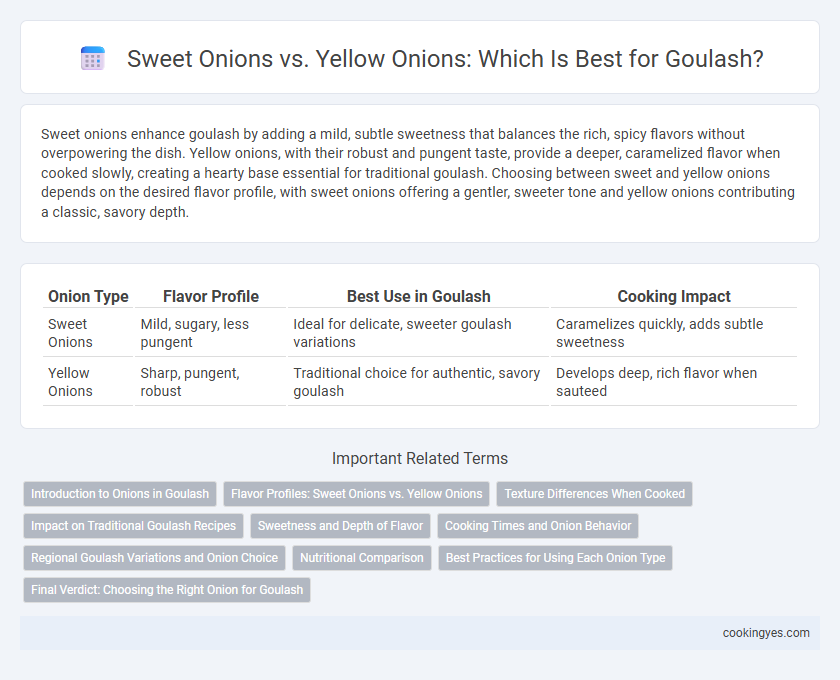 Sweet Onions vs. Yellow Onions: Which Is Best for Goulash?

Sweet onions enhance goulash by adding a mild, subtle sweetness that balances the rich, spicy flavors without overpowering the dish. Yellow onions, with their robust and pungent taste, provide a deeper, caramelized flavor when cooked slowly, creating a hearty base essential for traditional goulash. Choosing between sweet and yellow onions depends on the desired flavor profile, with sweet onions offering a gentler, sweeter tone and yellow onions contributing a classic, savory depth.

| Onion Type | Flavor Profile | Best Use in Goulash | Cooking Impact |
|---|---|---|---|
| Sweet Onions | Mild, sugary, less pungent | Ideal for delicate, sweeter goulash variations | Caramelizes quickly, adds subtle sweetness |
| Yellow Onions | Sharp, pungent, robust | Traditional choice for authentic, savory goulash | Develops deep, rich flavor when sauteed |

Important Related Terms

Introduction to Onions in Goulash
Flavor Profiles: Sweet Onions vs. Yellow Onions
Texture Differences When Cooked
Impact on Traditional Goulash Recipes
Sweetness and Depth of Flavor
Cooking Times and Onion Behavior
Regional Goulash Variations and Onion Choice
Nutritional Comparison
Best Practices for Using Each Onion Type
Final Verdict: Choosing the Right Onion for Goulash

cookingyes.com