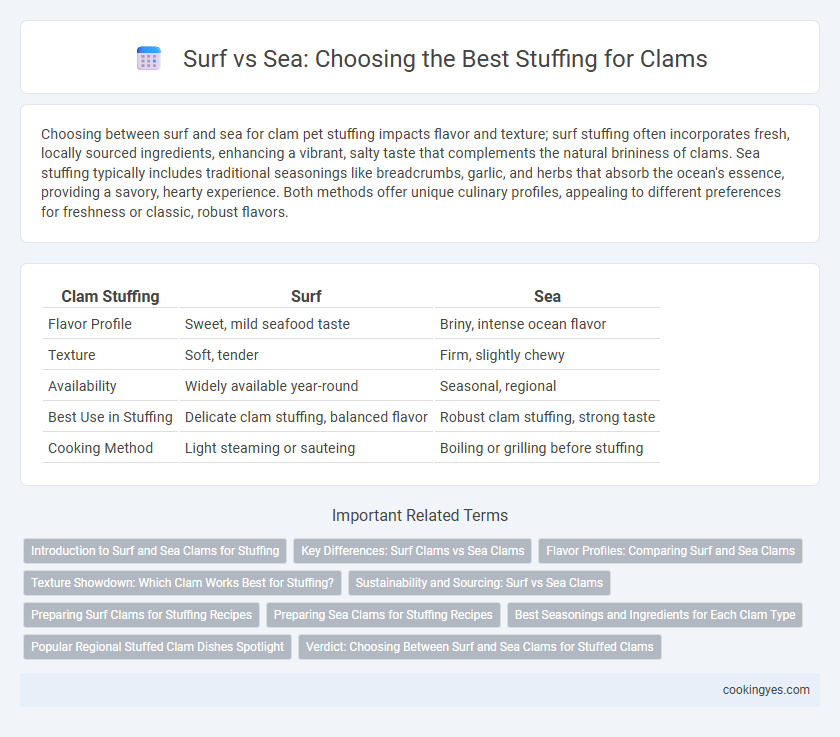 Surf vs Sea: Choosing the Best Stuffing for Clams

Choosing between surf and sea for clam pet stuffing impacts flavor and texture; surf stuffing often incorporates fresh, locally sourced ingredients, enhancing a vibrant, salty taste that complements the natural brininess of clams. Sea stuffing typically includes traditional seasonings like breadcrumbs, garlic, and herbs that absorb the ocean's essence, providing a savory, hearty experience. Both methods offer unique culinary profiles, appealing to different preferences for freshness or classic, robust flavors.

| Clam Stuffing | Surf | Sea |
|---|---|---|
| Flavor Profile | Sweet, mild seafood taste | Briny, intense ocean flavor |
| Texture | Soft, tender | Firm, slightly chewy |
| Availability | Widely available year-round | Seasonal, regional |
| Best Use in Stuffing | Delicate clam stuffing, balanced flavor | Robust clam stuffing, strong taste |
| Cooking Method | Light steaming or sauteing | Boiling or grilling before stuffing |

Important Related Terms

Introduction to Surf and Sea Clams for Stuffing
Key Differences: Surf Clams vs Sea Clams
Flavor Profiles: Comparing Surf and Sea Clams
Texture Showdown: Which Clam Works Best for Stuffing?
Sustainability and Sourcing: Surf vs Sea Clams
Preparing Surf Clams for Stuffing Recipes
Preparing Sea Clams for Stuffing Recipes
Best Seasonings and Ingredients for Each Clam Type
Popular Regional Stuffed Clam Dishes Spotlight
Verdict: Choosing Between Surf and Sea Clams for Stuffed Clams

cookingyes.com