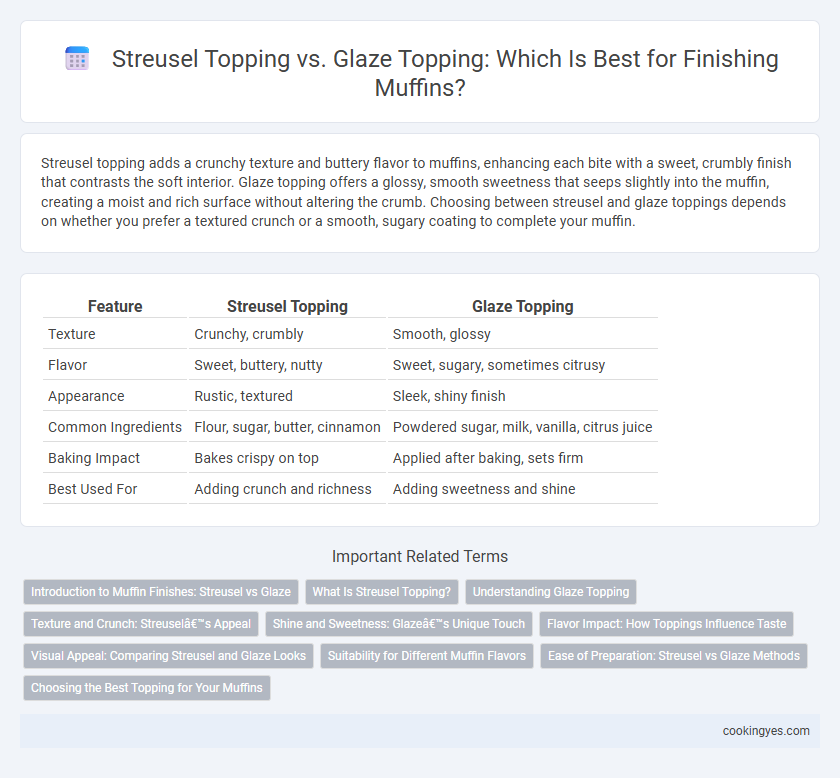 Streusel Topping vs. Glaze Topping: Which Is Best for Finishing Muffins?

Streusel topping adds a crunchy texture and buttery flavor to muffins, enhancing each bite with a sweet, crumbly finish that contrasts the soft interior. Glaze topping offers a glossy, smooth sweetness that seeps slightly into the muffin, creating a moist and rich surface without altering the crumb. Choosing between streusel and glaze toppings depends on whether you prefer a textured crunch or a smooth, sugary coating to complete your muffin.

| Feature | Streusel Topping | Glaze Topping |
|---|---|---|
| Texture | Crunchy, crumbly | Smooth, glossy |
| Flavor | Sweet, buttery, nutty | Sweet, sugary, sometimes citrusy |
| Appearance | Rustic, textured | Sleek, shiny finish |
| Common Ingredients | Flour, sugar, butter, cinnamon | Powdered sugar, milk, vanilla, citrus juice |
| Baking Impact | Bakes crispy on top | Applied after baking, sets firm |
| Best Used For | Adding crunch and richness | Adding sweetness and shine |

Important Related Terms

Introduction to Muffin Finishes: Streusel vs Glaze
What Is Streusel Topping?
Understanding Glaze Topping
Texture and Crunch: Streuselâ€™s Appeal
Shine and Sweetness: Glazeâ€™s Unique Touch
Flavor Impact: How Toppings Influence Taste
Visual Appeal: Comparing Streusel and Glaze Looks
Suitability for Different Muffin Flavors
Ease of Preparation: Streusel vs Glaze Methods
Choosing the Best Topping for Your Muffins

cookingyes.com