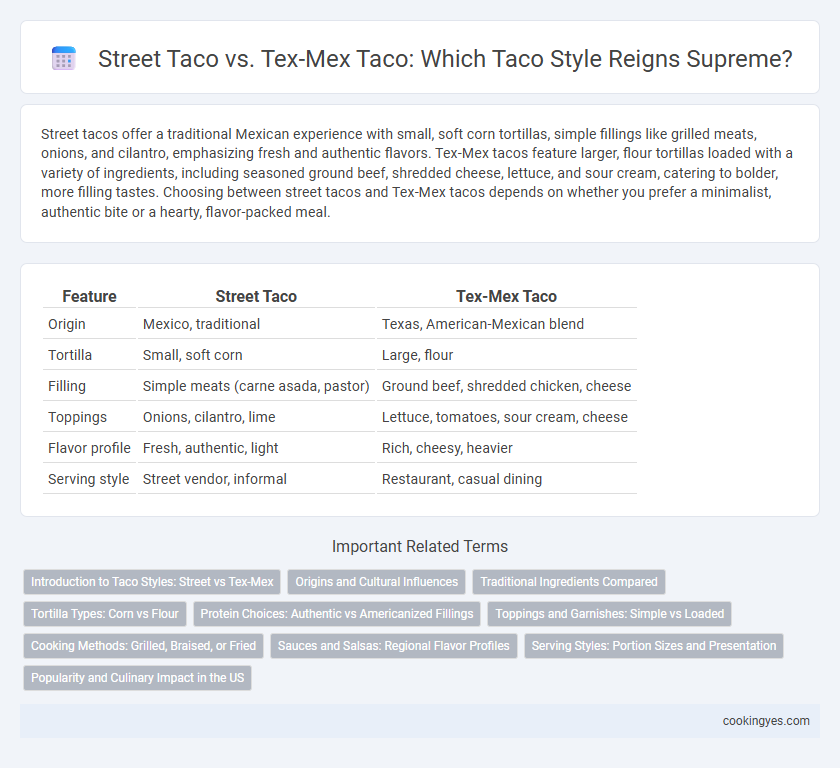 Street Taco vs. Tex-Mex Taco: Which Taco Style Reigns Supreme?

Street tacos offer a traditional Mexican experience with small, soft corn tortillas, simple fillings like grilled meats, onions, and cilantro, emphasizing fresh and authentic flavors. Tex-Mex tacos feature larger, flour tortillas loaded with a variety of ingredients, including seasoned ground beef, shredded cheese, lettuce, and sour cream, catering to bolder, more filling tastes. Choosing between street tacos and Tex-Mex tacos depends on whether you prefer a minimalist, authentic bite or a hearty, flavor-packed meal.

| Feature | Street Taco | Tex-Mex Taco |
|---|---|---|
| Origin | Mexico, traditional | Texas, American-Mexican blend |
| Tortilla | Small, soft corn | Large, flour |
| Filling | Simple meats (carne asada, pastor) | Ground beef, shredded chicken, cheese |
| Toppings | Onions, cilantro, lime | Lettuce, tomatoes, sour cream, cheese |
| Flavor profile | Fresh, authentic, light | Rich, cheesy, heavier |
| Serving style | Street vendor, informal | Restaurant, casual dining |

Important Related Terms

Introduction to Taco Styles: Street vs Tex-Mex
Origins and Cultural Influences
Traditional Ingredients Compared
Tortilla Types: Corn vs Flour
Protein Choices: Authentic vs Americanized Fillings
Toppings and Garnishes: Simple vs Loaded
Cooking Methods: Grilled, Braised, or Fried
Sauces and Salsas: Regional Flavor Profiles
Serving Styles: Portion Sizes and Presentation
Popularity and Culinary Impact in the US

cookingyes.com