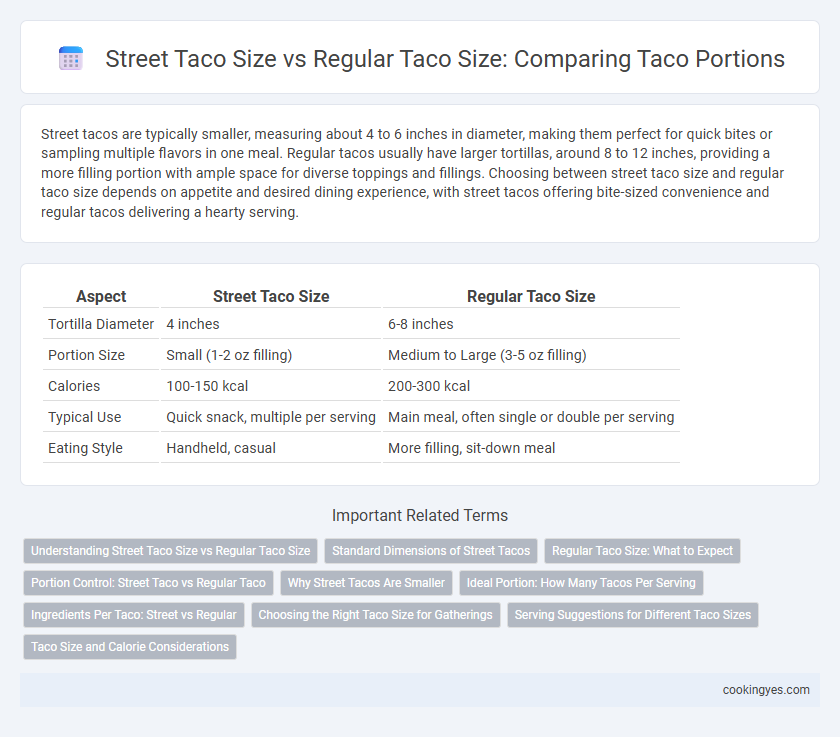 Street Taco Size vs Regular Taco Size: Comparing Taco Portions

Street tacos are typically smaller, measuring about 4 to 6 inches in diameter, making them perfect for quick bites or sampling multiple flavors in one meal. Regular tacos usually have larger tortillas, around 8 to 12 inches, providing a more filling portion with ample space for diverse toppings and fillings. Choosing between street taco size and regular taco size depends on appetite and desired dining experience, with street tacos offering bite-sized convenience and regular tacos delivering a hearty serving.

| Aspect | Street Taco Size | Regular Taco Size |
|---|---|---|
| Tortilla Diameter | 4 inches | 6-8 inches |
| Portion Size | Small (1-2 oz filling) | Medium to Large (3-5 oz filling) |
| Calories | 100-150 kcal | 200-300 kcal |
| Typical Use | Quick snack, multiple per serving | Main meal, often single or double per serving |
| Eating Style | Handheld, casual | More filling, sit-down meal |

Important Related Terms

Understanding Street Taco Size vs Regular Taco Size
Standard Dimensions of Street Tacos
Regular Taco Size: What to Expect
Portion Control: Street Taco vs Regular Taco
Why Street Tacos Are Smaller
Ideal Portion: How Many Tacos Per Serving
Ingredients Per Taco: Street vs Regular
Choosing the Right Taco Size for Gatherings
Serving Suggestions for Different Taco Sizes
Taco Size and Calorie Considerations

cookingyes.com