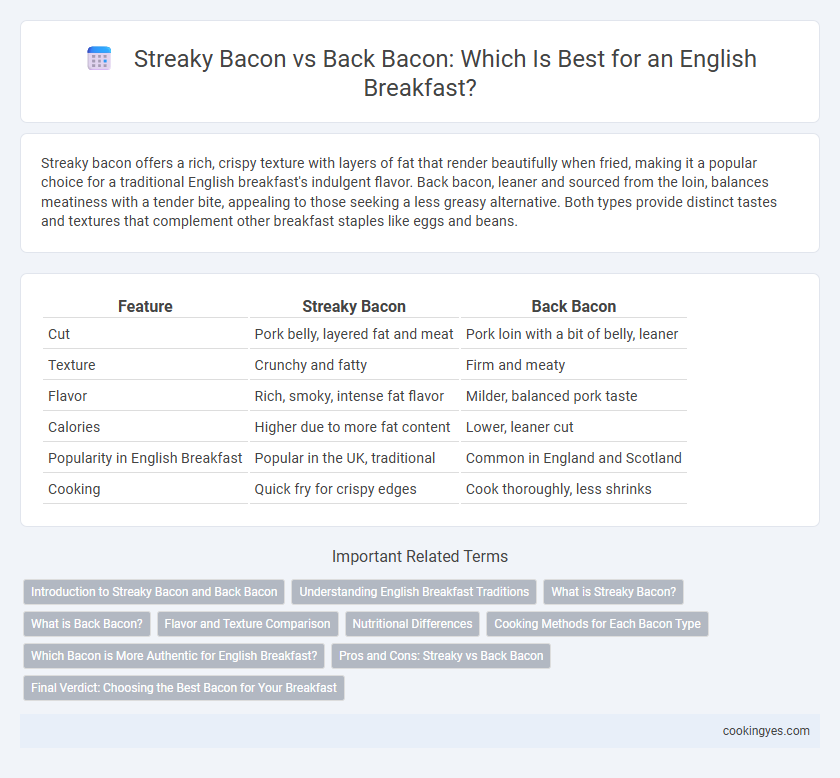 Streaky Bacon vs Back Bacon: Which Is Best for an English Breakfast?

Streaky bacon offers a rich, crispy texture with layers of fat that render beautifully when fried, making it a popular choice for a traditional English breakfast's indulgent flavor. Back bacon, leaner and sourced from the loin, balances meatiness with a tender bite, appealing to those seeking a less greasy alternative. Both types provide distinct tastes and textures that complement other breakfast staples like eggs and beans.

| Feature | Streaky Bacon | Back Bacon |
|---|---|---|
| Cut | Pork belly, layered fat and meat | Pork loin with a bit of belly, leaner |
| Texture | Crunchy and fatty | Firm and meaty |
| Flavor | Rich, smoky, intense fat flavor | Milder, balanced pork taste |
| Calories | Higher due to more fat content | Lower, leaner cut |
| Popularity in English Breakfast | Popular in the UK, traditional | Common in England and Scotland |
| Cooking | Quick fry for crispy edges | Cook thoroughly, less shrinks |

Important Related Terms

Introduction to Streaky Bacon and Back Bacon
Understanding English Breakfast Traditions
What is Streaky Bacon?
What is Back Bacon?
Flavor and Texture Comparison
Nutritional Differences
Cooking Methods for Each Bacon Type
Which Bacon is More Authentic for English Breakfast?
Pros and Cons: Streaky vs Back Bacon
Final Verdict: Choosing the Best Bacon for Your Breakfast

cookingyes.com