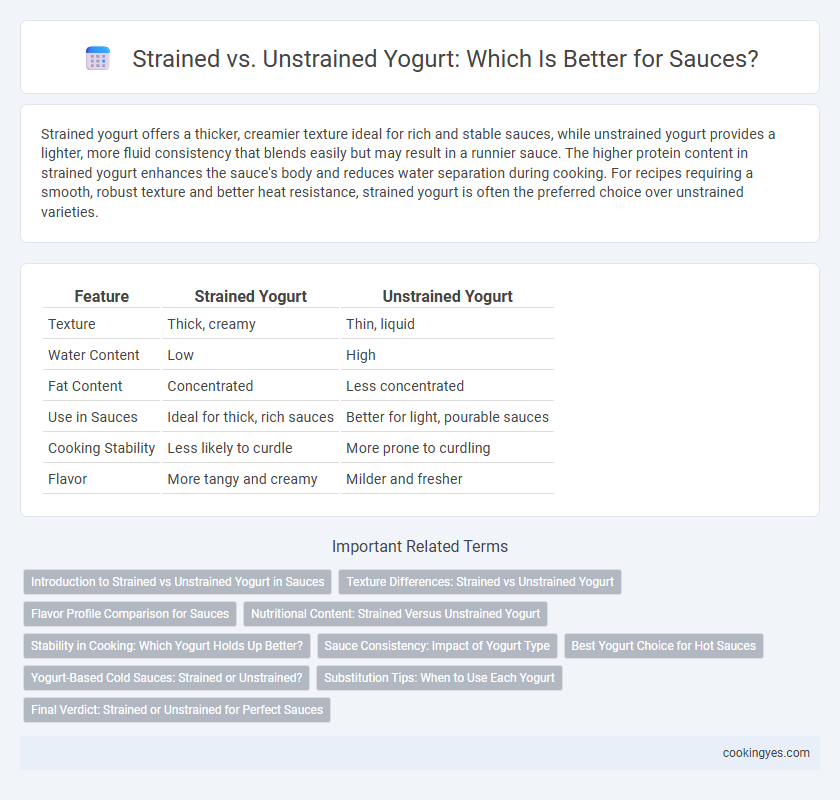 Strained vs. Unstrained Yogurt: Which Is Better for Sauces?

Strained yogurt offers a thicker, creamier texture ideal for rich and stable sauces, while unstrained yogurt provides a lighter, more fluid consistency that blends easily but may result in a runnier sauce. The higher protein content in strained yogurt enhances the sauce's body and reduces water separation during cooking. For recipes requiring a smooth, robust texture and better heat resistance, strained yogurt is often the preferred choice over unstrained varieties.

| Feature | Strained Yogurt | Unstrained Yogurt |
|---|---|---|
| Texture | Thick, creamy | Thin, liquid |
| Water Content | Low | High |
| Fat Content | Concentrated | Less concentrated |
| Use in Sauces | Ideal for thick, rich sauces | Better for light, pourable sauces |
| Cooking Stability | Less likely to curdle | More prone to curdling |
| Flavor | More tangy and creamy | Milder and fresher |

Important Related Terms

Introduction to Strained vs Unstrained Yogurt in Sauces
Texture Differences: Strained vs Unstrained Yogurt
Flavor Profile Comparison for Sauces
Nutritional Content: Strained Versus Unstrained Yogurt
Stability in Cooking: Which Yogurt Holds Up Better?
Sauce Consistency: Impact of Yogurt Type
Best Yogurt Choice for Hot Sauces
Yogurt-Based Cold Sauces: Strained or Unstrained?
Substitution Tips: When to Use Each Yogurt
Final Verdict: Strained or Unstrained for Perfect Sauces

cookingyes.com