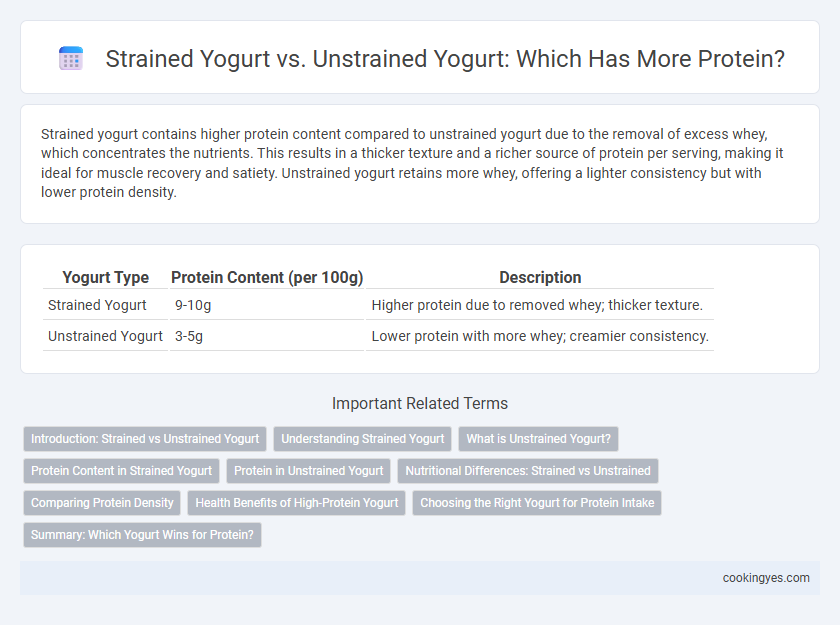 Strained Yogurt vs. Unstrained Yogurt: Which Has More Protein?

Strained yogurt contains higher protein content compared to unstrained yogurt due to the removal of excess whey, which concentrates the nutrients. This results in a thicker texture and a richer source of protein per serving, making it ideal for muscle recovery and satiety. Unstrained yogurt retains more whey, offering a lighter consistency but with lower protein density.

| Yogurt Type | Protein Content (per 100g) | Description |
|---|---|---|
| Strained Yogurt | 9-10g | Higher protein due to removed whey; thicker texture. |
| Unstrained Yogurt | 3-5g | Lower protein with more whey; creamier consistency. |

Important Related Terms

Introduction: Strained vs Unstrained Yogurt
Understanding Strained Yogurt
What is Unstrained Yogurt?
Protein Content in Strained Yogurt
Protein in Unstrained Yogurt
Nutritional Differences: Strained vs Unstrained
Comparing Protein Density
Health Benefits of High-Protein Yogurt
Choosing the Right Yogurt for Protein Intake
Summary: Which Yogurt Wins for Protein?

cookingyes.com