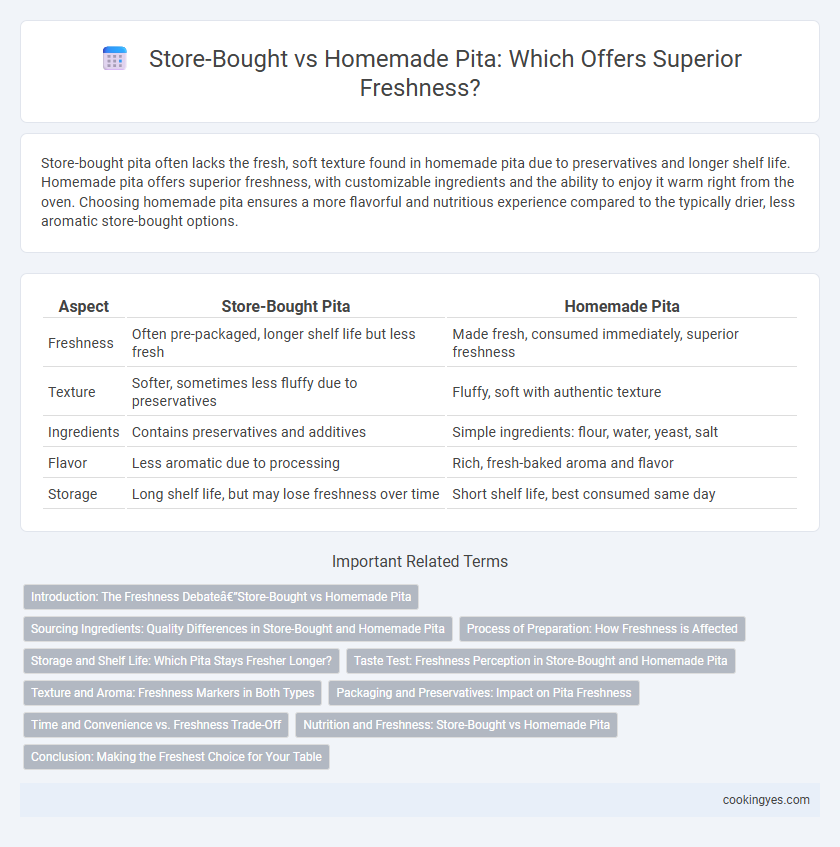 Store-Bought vs Homemade Pita: Which Offers Superior Freshness?

Store-bought pita often lacks the fresh, soft texture found in homemade pita due to preservatives and longer shelf life. Homemade pita offers superior freshness, with customizable ingredients and the ability to enjoy it warm right from the oven. Choosing homemade pita ensures a more flavorful and nutritious experience compared to the typically drier, less aromatic store-bought options.

| Aspect | Store-Bought Pita | Homemade Pita |
|---|---|---|
| Freshness | Often pre-packaged, longer shelf life but less fresh | Made fresh, consumed immediately, superior freshness |
| Texture | Softer, sometimes less fluffy due to preservatives | Fluffy, soft with authentic texture |
| Ingredients | Contains preservatives and additives | Simple ingredients: flour, water, yeast, salt |
| Flavor | Less aromatic due to processing | Rich, fresh-baked aroma and flavor |
| Storage | Long shelf life, but may lose freshness over time | Short shelf life, best consumed same day |

Important Related Terms

Introduction: The Freshness Debateâ€"Store-Bought vs Homemade Pita

Sourcing Ingredients: Quality Differences in Store-Bought and Homemade Pita

Process of Preparation: How Freshness is Affected

Storage and Shelf Life: Which Pita Stays Fresher Longer?

Taste Test: Freshness Perception in Store-Bought and Homemade Pita

Texture and Aroma: Freshness Markers in Both Types

Packaging and Preservatives: Impact on Pita Freshness

Time and Convenience vs. Freshness Trade-Off

Nutrition and Freshness: Store-Bought vs Homemade Pita

Conclusion: Making the Freshest Choice for Your Table

cookingyes.com