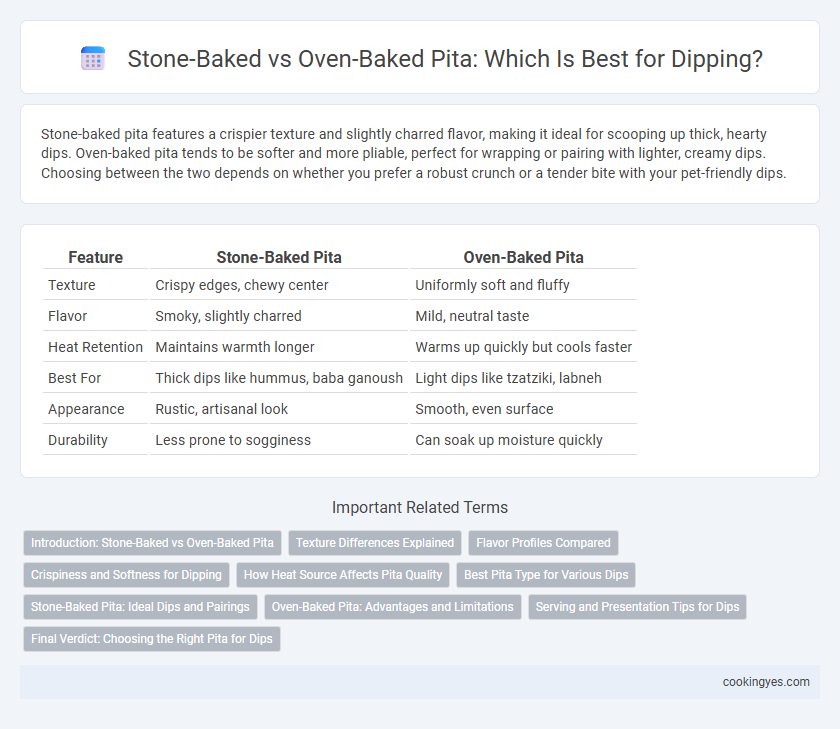 Stone-Baked vs Oven-Baked Pita: Which Is Best for Dipping?

Stone-baked pita features a crispier texture and slightly charred flavor, making it ideal for scooping up thick, hearty dips. Oven-baked pita tends to be softer and more pliable, perfect for wrapping or pairing with lighter, creamy dips. Choosing between the two depends on whether you prefer a robust crunch or a tender bite with your pet-friendly dips.

| Feature | Stone-Baked Pita | Oven-Baked Pita |
|---|---|---|
| Texture | Crispy edges, chewy center | Uniformly soft and fluffy |
| Flavor | Smoky, slightly charred | Mild, neutral taste |
| Heat Retention | Maintains warmth longer | Warms up quickly but cools faster |
| Best For | Thick dips like hummus, baba ganoush | Light dips like tzatziki, labneh |
| Appearance | Rustic, artisanal look | Smooth, even surface |
| Durability | Less prone to sogginess | Can soak up moisture quickly |

Important Related Terms

Introduction: Stone-Baked vs Oven-Baked Pita
Texture Differences Explained
Flavor Profiles Compared
Crispiness and Softness for Dipping
How Heat Source Affects Pita Quality
Best Pita Type for Various Dips
Stone-Baked Pita: Ideal Dips and Pairings
Oven-Baked Pita: Advantages and Limitations
Serving and Presentation Tips for Dips
Final Verdict: Choosing the Right Pita for Dips

cookingyes.com