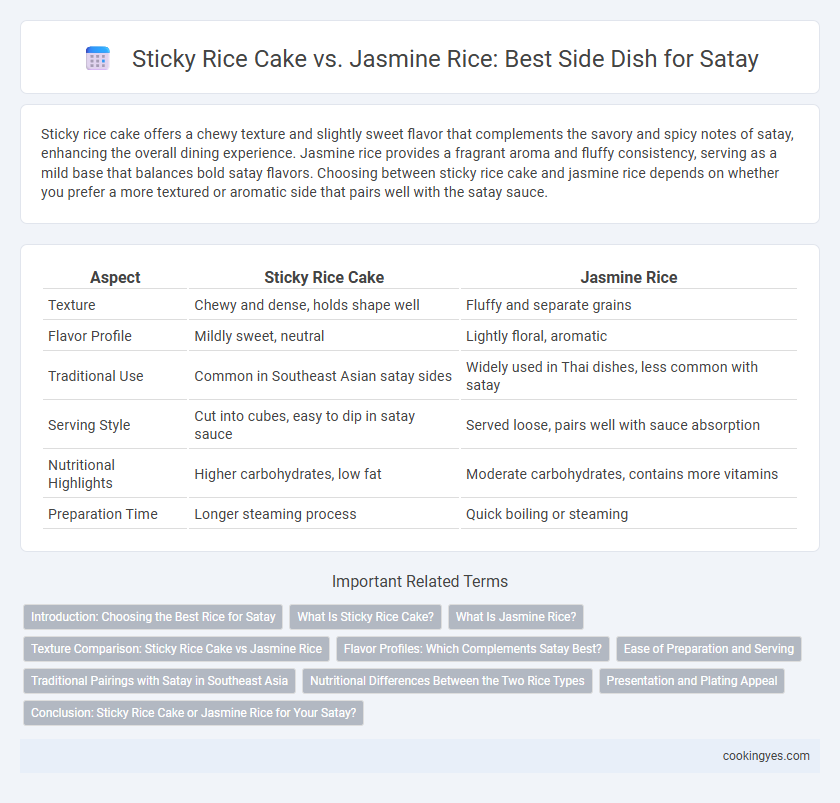 Sticky Rice Cake vs. Jasmine Rice: Best Side Dish for Satay

Sticky rice cake offers a chewy texture and slightly sweet flavor that complements the savory and spicy notes of satay, enhancing the overall dining experience. Jasmine rice provides a fragrant aroma and fluffy consistency, serving as a mild base that balances bold satay flavors. Choosing between sticky rice cake and jasmine rice depends on whether you prefer a more textured or aromatic side that pairs well with the satay sauce.

| Aspect | Sticky Rice Cake | Jasmine Rice |
|---|---|---|
| Texture | Chewy and dense, holds shape well | Fluffy and separate grains |
| Flavor Profile | Mildly sweet, neutral | Lightly floral, aromatic |
| Traditional Use | Common in Southeast Asian satay sides | Widely used in Thai dishes, less common with satay |
| Serving Style | Cut into cubes, easy to dip in satay sauce | Served loose, pairs well with sauce absorption |
| Nutritional Highlights | Higher carbohydrates, low fat | Moderate carbohydrates, contains more vitamins |
| Preparation Time | Longer steaming process | Quick boiling or steaming |

Important Related Terms

Introduction: Choosing the Best Rice for Satay
What Is Sticky Rice Cake?
What Is Jasmine Rice?
Texture Comparison: Sticky Rice Cake vs Jasmine Rice
Flavor Profiles: Which Complements Satay Best?
Ease of Preparation and Serving
Traditional Pairings with Satay in Southeast Asia
Nutritional Differences Between the Two Rice Types
Presentation and Plating Appeal
Conclusion: Sticky Rice Cake or Jasmine Rice for Your Satay?

cookingyes.com