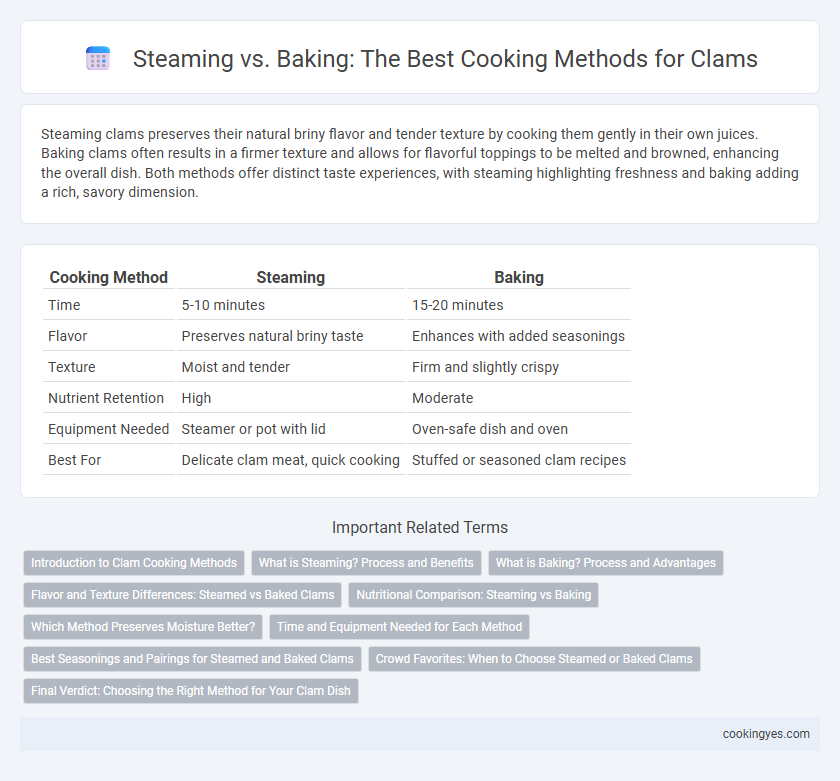 Steaming vs. Baking: The Best Cooking Methods for Clams

Steaming clams preserves their natural briny flavor and tender texture by cooking them gently in their own juices. Baking clams often results in a firmer texture and allows for flavorful toppings to be melted and browned, enhancing the overall dish. Both methods offer distinct taste experiences, with steaming highlighting freshness and baking adding a rich, savory dimension.

| Cooking Method | Steaming | Baking |
|---|---|---|
| Time | 5-10 minutes | 15-20 minutes |
| Flavor | Preserves natural briny taste | Enhances with added seasonings |
| Texture | Moist and tender | Firm and slightly crispy |
| Nutrient Retention | High | Moderate |
| Equipment Needed | Steamer or pot with lid | Oven-safe dish and oven |
| Best For | Delicate clam meat, quick cooking | Stuffed or seasoned clam recipes |

Important Related Terms

Introduction to Clam Cooking Methods
What is Steaming? Process and Benefits
What is Baking? Process and Advantages
Flavor and Texture Differences: Steamed vs Baked Clams
Nutritional Comparison: Steaming vs Baking
Which Method Preserves Moisture Better?
Time and Equipment Needed for Each Method
Best Seasonings and Pairings for Steamed and Baked Clams
Crowd Favorites: When to Choose Steamed or Baked Clams
Final Verdict: Choosing the Right Method for Your Clam Dish

cookingyes.com