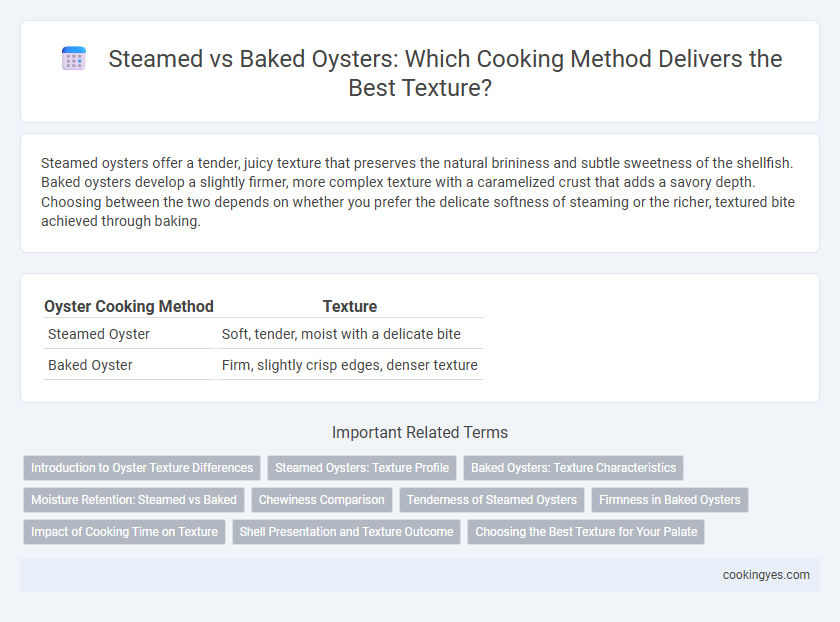 Steamed vs Baked Oysters: Which Cooking Method Delivers the Best Texture?

Steamed oysters offer a tender, juicy texture that preserves the natural brininess and subtle sweetness of the shellfish. Baked oysters develop a slightly firmer, more complex texture with a caramelized crust that adds a savory depth. Choosing between the two depends on whether you prefer the delicate softness of steaming or the richer, textured bite achieved through baking.

| Oyster Cooking Method | Texture |
|---|---|
| Steamed Oyster | Soft, tender, moist with a delicate bite |
| Baked Oyster | Firm, slightly crisp edges, denser texture |

Important Related Terms

Introduction to Oyster Texture Differences
Steamed Oysters: Texture Profile
Baked Oysters: Texture Characteristics
Moisture Retention: Steamed vs Baked
Chewiness Comparison
Tenderness of Steamed Oysters
Firmness in Baked Oysters
Impact of Cooking Time on Texture
Shell Presentation and Texture Outcome
Choosing the Best Texture for Your Palate

cookingyes.com