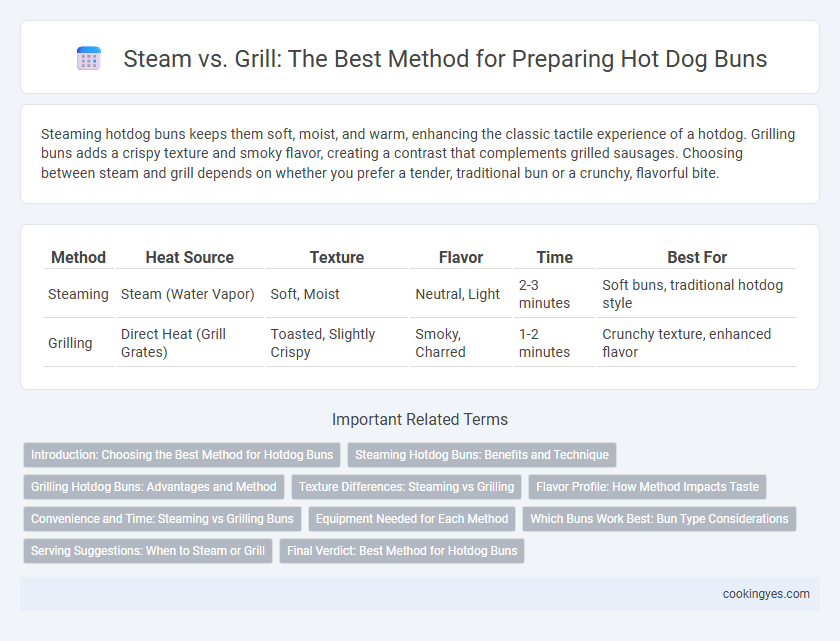 Steam vs. Grill: The Best Method for Preparing Hot Dog Buns

Steaming hotdog buns keeps them soft, moist, and warm, enhancing the classic tactile experience of a hotdog. Grilling buns adds a crispy texture and smoky flavor, creating a contrast that complements grilled sausages. Choosing between steam and grill depends on whether you prefer a tender, traditional bun or a crunchy, flavorful bite.

| Method | Heat Source | Texture | Flavor | Time | Best For |
|---|---|---|---|---|---|
| Steaming | Steam (Water Vapor) | Soft, Moist | Neutral, Light | 2-3 minutes | Soft buns, traditional hotdog style |
| Grilling | Direct Heat (Grill Grates) | Toasted, Slightly Crispy | Smoky, Charred | 1-2 minutes | Crunchy texture, enhanced flavor |

Important Related Terms

Introduction: Choosing the Best Method for Hotdog Buns
Steaming Hotdog Buns: Benefits and Technique
Grilling Hotdog Buns: Advantages and Method
Texture Differences: Steaming vs Grilling
Flavor Profile: How Method Impacts Taste
Convenience and Time: Steaming vs Grilling Buns
Equipment Needed for Each Method
Which Buns Work Best: Bun Type Considerations
Serving Suggestions: When to Steam or Grill
Final Verdict: Best Method for Hotdog Buns

cookingyes.com