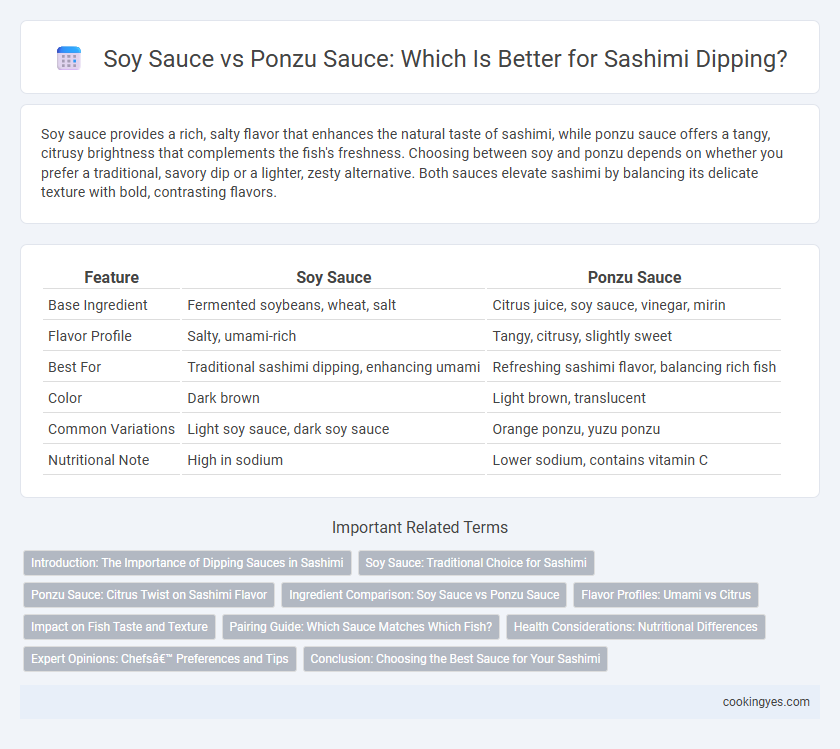 Soy Sauce vs Ponzu Sauce: Which Is Better for Sashimi Dipping?

Soy sauce provides a rich, salty flavor that enhances the natural taste of sashimi, while ponzu sauce offers a tangy, citrusy brightness that complements the fish's freshness. Choosing between soy and ponzu depends on whether you prefer a traditional, savory dip or a lighter, zesty alternative. Both sauces elevate sashimi by balancing its delicate texture with bold, contrasting flavors.

| Feature | Soy Sauce | Ponzu Sauce |
|---|---|---|
| Base Ingredient | Fermented soybeans, wheat, salt | Citrus juice, soy sauce, vinegar, mirin |
| Flavor Profile | Salty, umami-rich | Tangy, citrusy, slightly sweet |
| Best For | Traditional sashimi dipping, enhancing umami | Refreshing sashimi flavor, balancing rich fish |
| Color | Dark brown | Light brown, translucent |
| Common Variations | Light soy sauce, dark soy sauce | Orange ponzu, yuzu ponzu |
| Nutritional Note | High in sodium | Lower sodium, contains vitamin C |

Important Related Terms

Introduction: The Importance of Dipping Sauces in Sashimi

Soy Sauce: Traditional Choice for Sashimi

Ponzu Sauce: Citrus Twist on Sashimi Flavor

Ingredient Comparison: Soy Sauce vs Ponzu Sauce

Flavor Profiles: Umami vs Citrus

Impact on Fish Taste and Texture

Pairing Guide: Which Sauce Matches Which Fish?

Health Considerations: Nutritional Differences

Expert Opinions: Chefsâ€™ Preferences and Tips

Conclusion: Choosing the Best Sauce for Your Sashimi

cookingyes.com