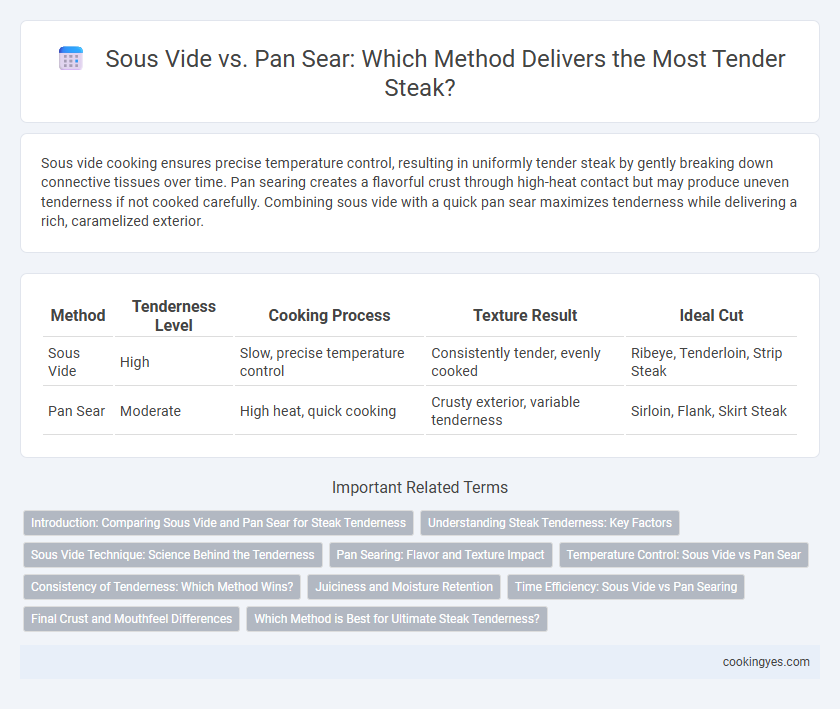 Sous Vide vs. Pan Sear: Which Method Delivers the Most Tender Steak?

Sous vide cooking ensures precise temperature control, resulting in uniformly tender steak by gently breaking down connective tissues over time. Pan searing creates a flavorful crust through high-heat contact but may produce uneven tenderness if not cooked carefully. Combining sous vide with a quick pan sear maximizes tenderness while delivering a rich, caramelized exterior.

| Method | Tenderness Level | Cooking Process | Texture Result | Ideal Cut |
|---|---|---|---|---|
| Sous Vide | High | Slow, precise temperature control | Consistently tender, evenly cooked | Ribeye, Tenderloin, Strip Steak |
| Pan Sear | Moderate | High heat, quick cooking | Crusty exterior, variable tenderness | Sirloin, Flank, Skirt Steak |

Important Related Terms

Introduction: Comparing Sous Vide and Pan Sear for Steak Tenderness
Understanding Steak Tenderness: Key Factors
Sous Vide Technique: Science Behind the Tenderness
Pan Searing: Flavor and Texture Impact
Temperature Control: Sous Vide vs Pan Sear
Consistency of Tenderness: Which Method Wins?
Juiciness and Moisture Retention
Time Efficiency: Sous Vide vs Pan Searing
Final Crust and Mouthfeel Differences
Which Method is Best for Ultimate Steak Tenderness?

cookingyes.com