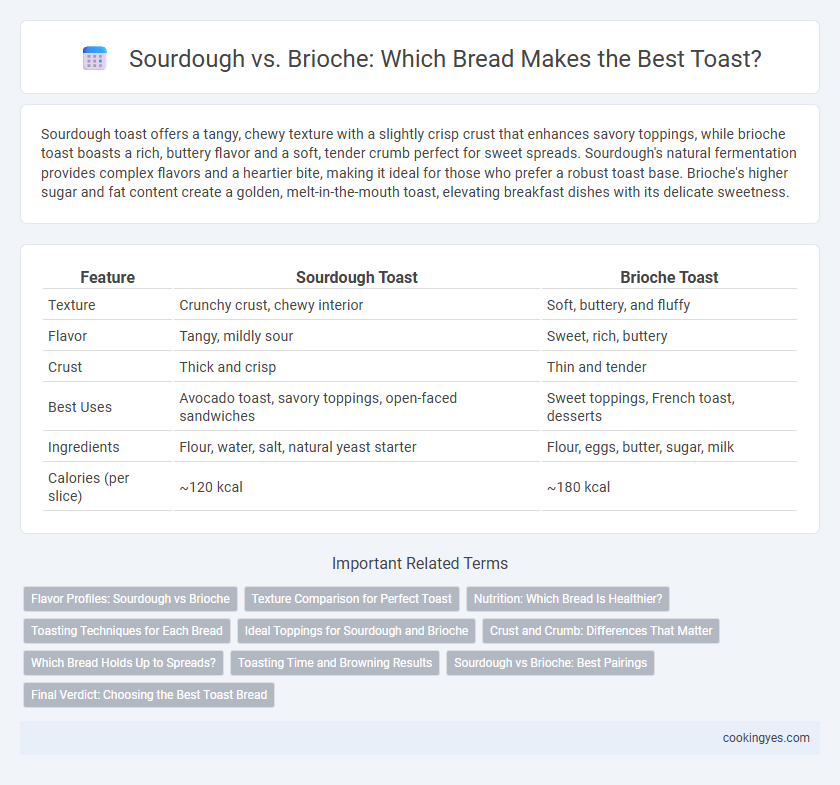 Sourdough vs. Brioche: Which Bread Makes the Best Toast?

Sourdough toast offers a tangy, chewy texture with a slightly crisp crust that enhances savory toppings, while brioche toast boasts a rich, buttery flavor and a soft, tender crumb perfect for sweet spreads. Sourdough's natural fermentation provides complex flavors and a heartier bite, making it ideal for those who prefer a robust toast base. Brioche's higher sugar and fat content create a golden, melt-in-the-mouth toast, elevating breakfast dishes with its delicate sweetness.

| Feature | Sourdough Toast | Brioche Toast |
|---|---|---|
| Texture | Crunchy crust, chewy interior | Soft, buttery, and fluffy |
| Flavor | Tangy, mildly sour | Sweet, rich, buttery |
| Crust | Thick and crisp | Thin and tender |
| Best Uses | Avocado toast, savory toppings, open-faced sandwiches | Sweet toppings, French toast, desserts |
| Ingredients | Flour, water, salt, natural yeast starter | Flour, eggs, butter, sugar, milk |
| Calories (per slice) | ~120 kcal | ~180 kcal |

Important Related Terms

Flavor Profiles: Sourdough vs Brioche
Texture Comparison for Perfect Toast
Nutrition: Which Bread Is Healthier?
Toasting Techniques for Each Bread
Ideal Toppings for Sourdough and Brioche
Crust and Crumb: Differences That Matter
Which Bread Holds Up to Spreads?
Toasting Time and Browning Results
Sourdough vs Brioche: Best Pairings
Final Verdict: Choosing the Best Toast Bread

cookingyes.com