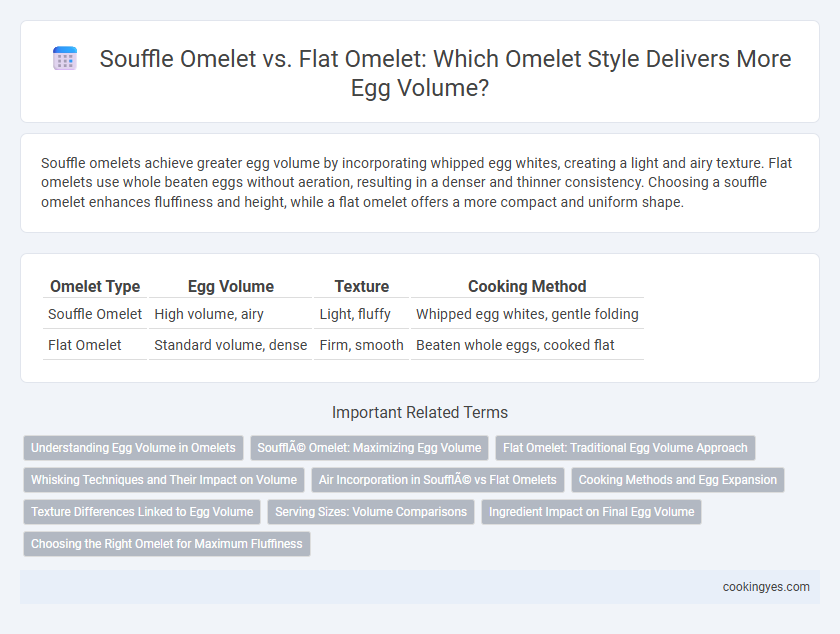 Souffle Omelet vs. Flat Omelet: Which Omelet Style Delivers More Egg Volume?

Souffle omelets achieve greater egg volume by incorporating whipped egg whites, creating a light and airy texture. Flat omelets use whole beaten eggs without aeration, resulting in a denser and thinner consistency. Choosing a souffle omelet enhances fluffiness and height, while a flat omelet offers a more compact and uniform shape.

| Omelet Type | Egg Volume | Texture | Cooking Method |
|---|---|---|---|
| Souffle Omelet | High volume, airy | Light, fluffy | Whipped egg whites, gentle folding |
| Flat Omelet | Standard volume, dense | Firm, smooth | Beaten whole eggs, cooked flat |

Important Related Terms

Understanding Egg Volume in Omelets
SoufflÃ© Omelet: Maximizing Egg Volume
Flat Omelet: Traditional Egg Volume Approach
Whisking Techniques and Their Impact on Volume
Air Incorporation in SoufflÃ© vs Flat Omelets
Cooking Methods and Egg Expansion
Texture Differences Linked to Egg Volume
Serving Sizes: Volume Comparisons
Ingredient Impact on Final Egg Volume
Choosing the Right Omelet for Maximum Fluffiness

cookingyes.com