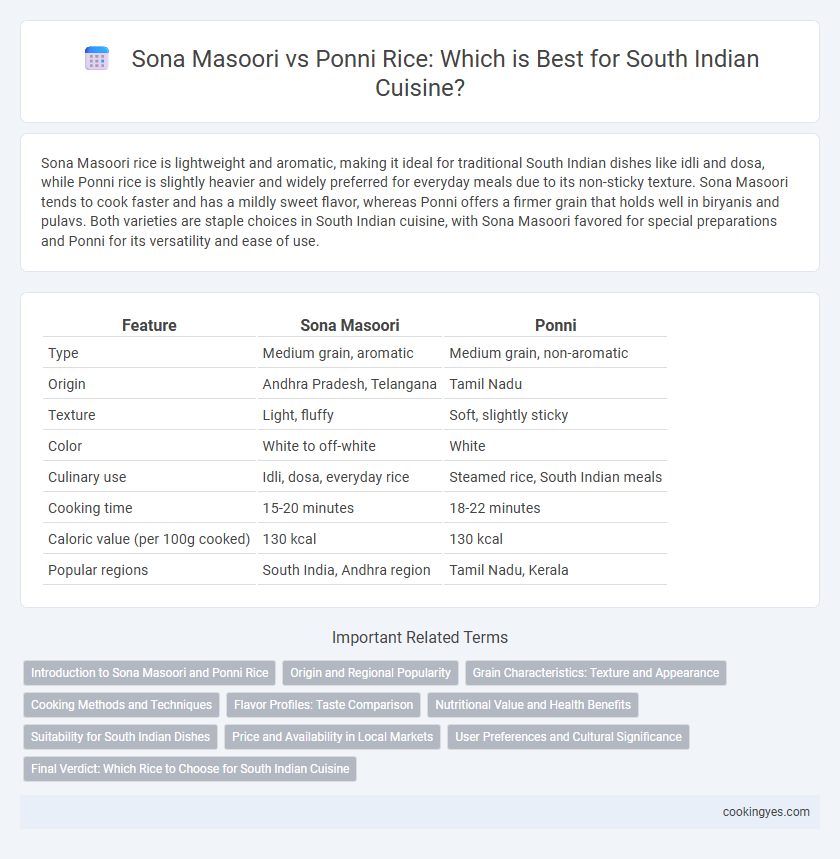 Sona Masoori vs Ponni Rice: Which is Best for South Indian Cuisine?

Sona Masoori rice is lightweight and aromatic, making it ideal for traditional South Indian dishes like idli and dosa, while Ponni rice is slightly heavier and widely preferred for everyday meals due to its non-sticky texture. Sona Masoori tends to cook faster and has a mildly sweet flavor, whereas Ponni offers a firmer grain that holds well in biryanis and pulavs. Both varieties are staple choices in South Indian cuisine, with Sona Masoori favored for special preparations and Ponni for its versatility and ease of use.

| Feature | Sona Masoori | Ponni |
|---|---|---|
| Type | Medium grain, aromatic | Medium grain, non-aromatic |
| Origin | Andhra Pradesh, Telangana | Tamil Nadu |
| Texture | Light, fluffy | Soft, slightly sticky |
| Color | White to off-white | White |
| Culinary use | Idli, dosa, everyday rice | Steamed rice, South Indian meals |
| Cooking time | 15-20 minutes | 18-22 minutes |
| Caloric value (per 100g cooked) | 130 kcal | 130 kcal |
| Popular regions | South India, Andhra region | Tamil Nadu, Kerala |

Important Related Terms

Introduction to Sona Masoori and Ponni Rice
Origin and Regional Popularity
Grain Characteristics: Texture and Appearance
Cooking Methods and Techniques
Flavor Profiles: Taste Comparison
Nutritional Value and Health Benefits
Suitability for South Indian Dishes
Price and Availability in Local Markets
User Preferences and Cultural Significance
Final Verdict: Which Rice to Choose for South Indian Cuisine

cookingyes.com