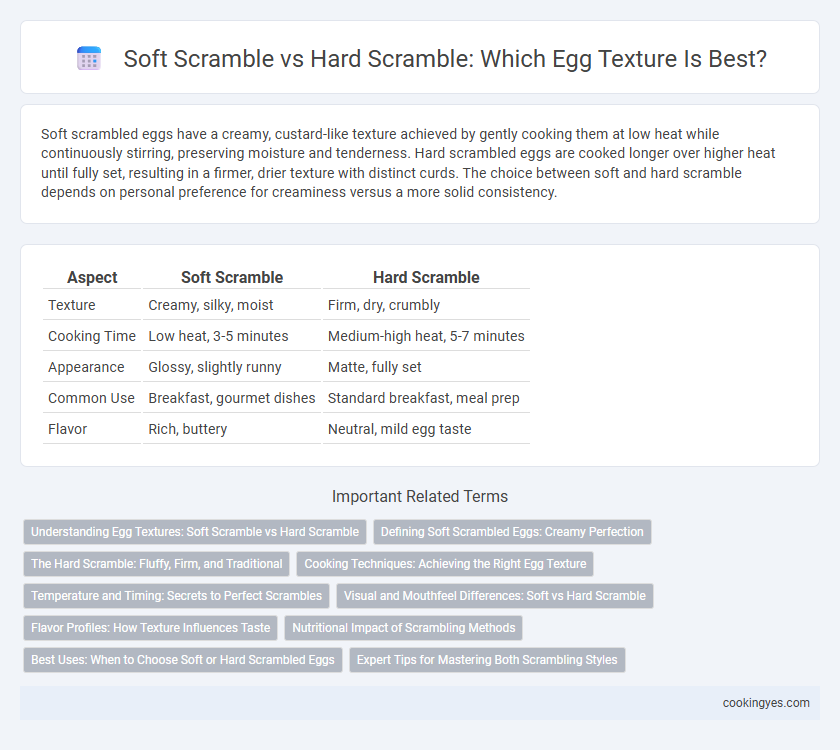 Soft Scramble vs Hard Scramble: Which Egg Texture Is Best?

Soft scrambled eggs have a creamy, custard-like texture achieved by gently cooking them at low heat while continuously stirring, preserving moisture and tenderness. Hard scrambled eggs are cooked longer over higher heat until fully set, resulting in a firmer, drier texture with distinct curds. The choice between soft and hard scramble depends on personal preference for creaminess versus a more solid consistency.

| Aspect | Soft Scramble | Hard Scramble |
|---|---|---|
| Texture | Creamy, silky, moist | Firm, dry, crumbly |
| Cooking Time | Low heat, 3-5 minutes | Medium-high heat, 5-7 minutes |
| Appearance | Glossy, slightly runny | Matte, fully set |
| Common Use | Breakfast, gourmet dishes | Standard breakfast, meal prep |
| Flavor | Rich, buttery | Neutral, mild egg taste |

Important Related Terms

Understanding Egg Textures: Soft Scramble vs Hard Scramble
Defining Soft Scrambled Eggs: Creamy Perfection
The Hard Scramble: Fluffy, Firm, and Traditional
Cooking Techniques: Achieving the Right Egg Texture
Temperature and Timing: Secrets to Perfect Scrambles
Visual and Mouthfeel Differences: Soft vs Hard Scramble
Flavor Profiles: How Texture Influences Taste
Nutritional Impact of Scrambling Methods
Best Uses: When to Choose Soft or Hard Scrambled Eggs
Expert Tips for Mastering Both Scrambling Styles

cookingyes.com