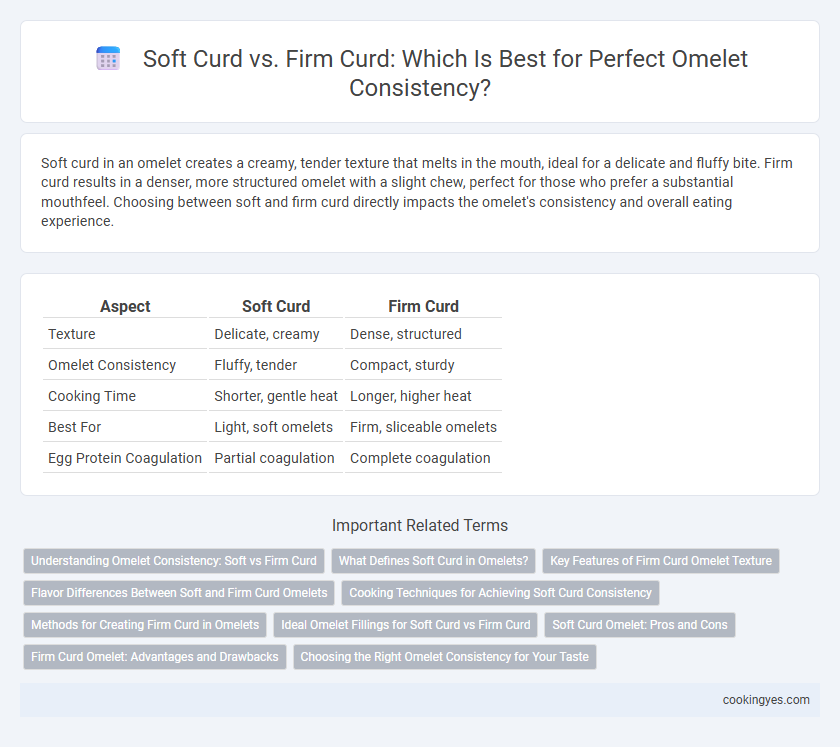 Soft Curd vs. Firm Curd: Which Is Best for Perfect Omelet Consistency?

Soft curd in an omelet creates a creamy, tender texture that melts in the mouth, ideal for a delicate and fluffy bite. Firm curd results in a denser, more structured omelet with a slight chew, perfect for those who prefer a substantial mouthfeel. Choosing between soft and firm curd directly impacts the omelet's consistency and overall eating experience.

| Aspect | Soft Curd | Firm Curd |
|---|---|---|
| Texture | Delicate, creamy | Dense, structured |
| Omelet Consistency | Fluffy, tender | Compact, sturdy |
| Cooking Time | Shorter, gentle heat | Longer, higher heat |
| Best For | Light, soft omelets | Firm, sliceable omelets |
| Egg Protein Coagulation | Partial coagulation | Complete coagulation |

Important Related Terms

Understanding Omelet Consistency: Soft vs Firm Curd
What Defines Soft Curd in Omelets?
Key Features of Firm Curd Omelet Texture
Flavor Differences Between Soft and Firm Curd Omelets
Cooking Techniques for Achieving Soft Curd Consistency
Methods for Creating Firm Curd in Omelets
Ideal Omelet Fillings for Soft Curd vs Firm Curd
Soft Curd Omelet: Pros and Cons
Firm Curd Omelet: Advantages and Drawbacks
Choosing the Right Omelet Consistency for Your Taste

cookingyes.com