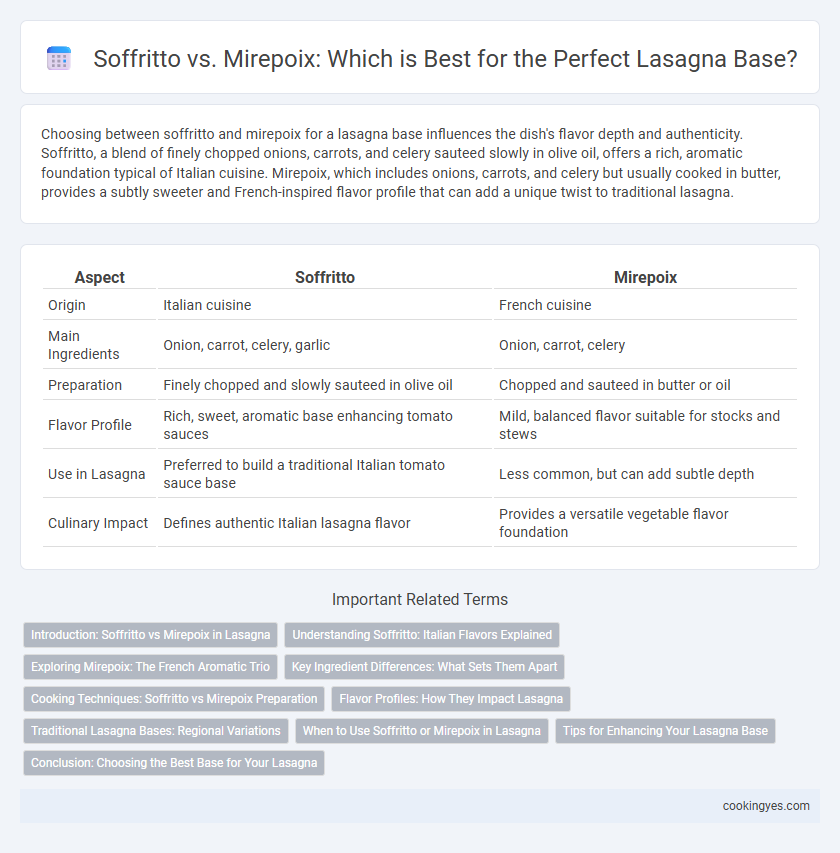 Soffritto vs. Mirepoix: Which is Best for the Perfect Lasagna Base?

Choosing between soffritto and mirepoix for a lasagna base influences the dish's flavor depth and authenticity. Soffritto, a blend of finely chopped onions, carrots, and celery sauteed slowly in olive oil, offers a rich, aromatic foundation typical of Italian cuisine. Mirepoix, which includes onions, carrots, and celery but usually cooked in butter, provides a subtly sweeter and French-inspired flavor profile that can add a unique twist to traditional lasagna.

| Aspect | Soffritto | Mirepoix |
|---|---|---|
| Origin | Italian cuisine | French cuisine |
| Main Ingredients | Onion, carrot, celery, garlic | Onion, carrot, celery |
| Preparation | Finely chopped and slowly sauteed in olive oil | Chopped and sauteed in butter or oil |
| Flavor Profile | Rich, sweet, aromatic base enhancing tomato sauces | Mild, balanced flavor suitable for stocks and stews |
| Use in Lasagna | Preferred to build a traditional Italian tomato sauce base | Less common, but can add subtle depth |
| Culinary Impact | Defines authentic Italian lasagna flavor | Provides a versatile vegetable flavor foundation |

Important Related Terms

Introduction: Soffritto vs Mirepoix in Lasagna
Understanding Soffritto: Italian Flavors Explained
Exploring Mirepoix: The French Aromatic Trio
Key Ingredient Differences: What Sets Them Apart
Cooking Techniques: Soffritto vs Mirepoix Preparation
Flavor Profiles: How They Impact Lasagna
Traditional Lasagna Bases: Regional Variations
When to Use Soffritto or Mirepoix in Lasagna
Tips for Enhancing Your Lasagna Base
Conclusion: Choosing the Best Base for Your Lasagna

cookingyes.com