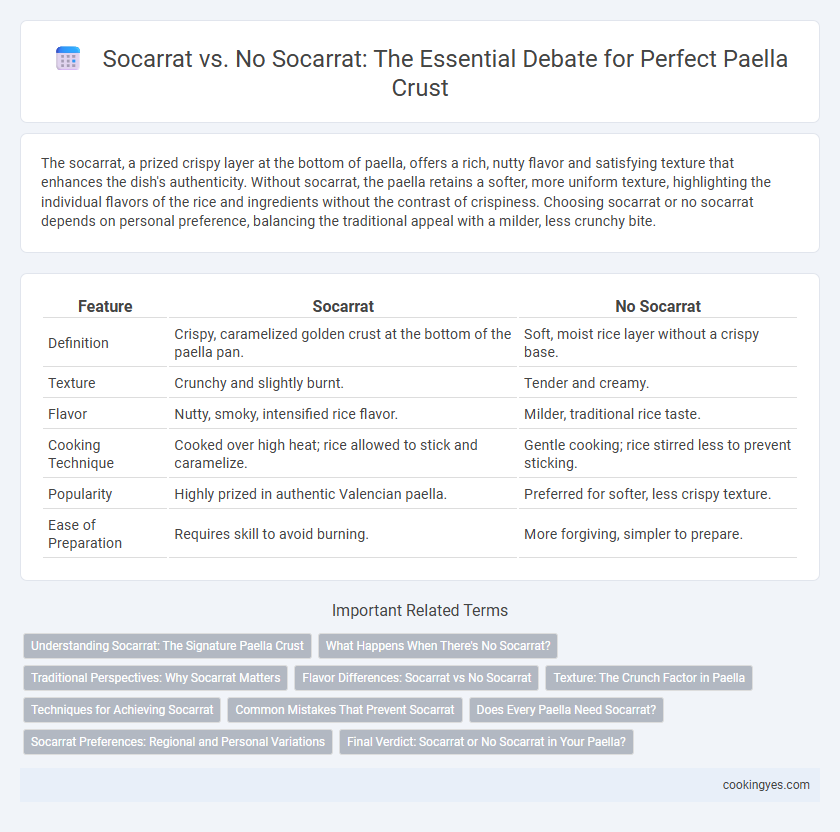 Socarrat vs. No Socarrat: The Essential Debate for Perfect Paella Crust

The socarrat, a prized crispy layer at the bottom of paella, offers a rich, nutty flavor and satisfying texture that enhances the dish's authenticity. Without socarrat, the paella retains a softer, more uniform texture, highlighting the individual flavors of the rice and ingredients without the contrast of crispiness. Choosing socarrat or no socarrat depends on personal preference, balancing the traditional appeal with a milder, less crunchy bite.

| Feature | Socarrat | No Socarrat |
|---|---|---|
| Definition | Crispy, caramelized golden crust at the bottom of the paella pan. | Soft, moist rice layer without a crispy base. |
| Texture | Crunchy and slightly burnt. | Tender and creamy. |
| Flavor | Nutty, smoky, intensified rice flavor. | Milder, traditional rice taste. |
| Cooking Technique | Cooked over high heat; rice allowed to stick and caramelize. | Gentle cooking; rice stirred less to prevent sticking. |
| Popularity | Highly prized in authentic Valencian paella. | Preferred for softer, less crispy texture. |
| Ease of Preparation | Requires skill to avoid burning. | More forgiving, simpler to prepare. |

Important Related Terms

Understanding Socarrat: The Signature Paella Crust
What Happens When There's No Socarrat?
Traditional Perspectives: Why Socarrat Matters
Flavor Differences: Socarrat vs No Socarrat
Texture: The Crunch Factor in Paella
Techniques for Achieving Socarrat
Common Mistakes That Prevent Socarrat
Does Every Paella Need Socarrat?
Socarrat Preferences: Regional and Personal Variations
Final Verdict: Socarrat or No Socarrat in Your Paella?

cookingyes.com