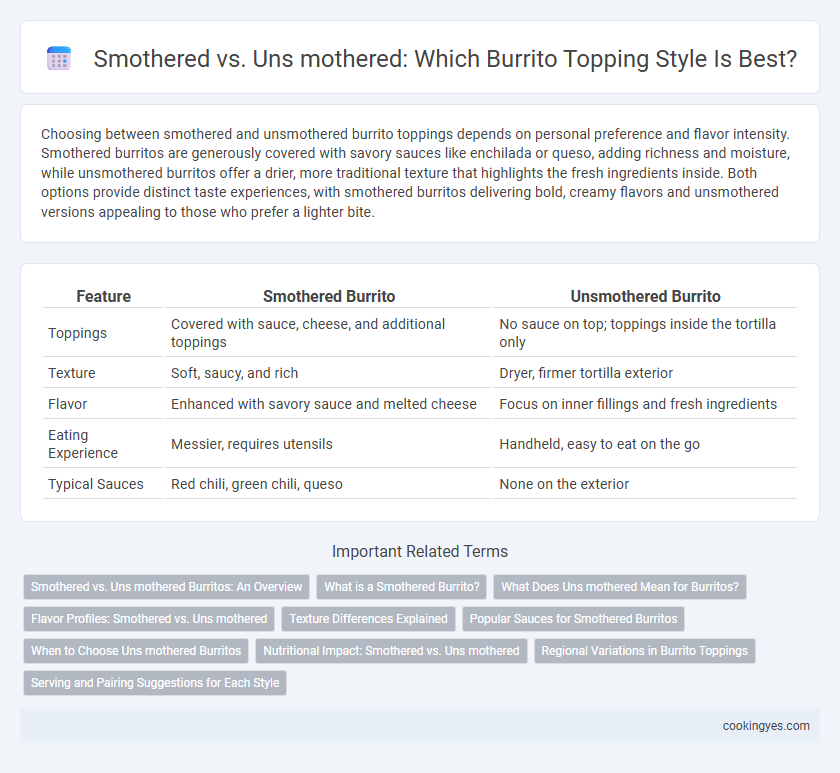 Smothered vs. Uns mothered: Which Burrito Topping Style Is Best?

Choosing between smothered and unsmothered burrito toppings depends on personal preference and flavor intensity. Smothered burritos are generously covered with savory sauces like enchilada or queso, adding richness and moisture, while unsmothered burritos offer a drier, more traditional texture that highlights the fresh ingredients inside. Both options provide distinct taste experiences, with smothered burritos delivering bold, creamy flavors and unsmothered versions appealing to those who prefer a lighter bite.

| Feature | Smothered Burrito | Unsmothered Burrito |
|---|---|---|
| Toppings | Covered with sauce, cheese, and additional toppings | No sauce on top; toppings inside the tortilla only |
| Texture | Soft, saucy, and rich | Dryer, firmer tortilla exterior |
| Flavor | Enhanced with savory sauce and melted cheese | Focus on inner fillings and fresh ingredients |
| Eating Experience | Messier, requires utensils | Handheld, easy to eat on the go |
| Typical Sauces | Red chili, green chili, queso | None on the exterior |

Important Related Terms

Smothered vs. Uns mothered Burritos: An Overview
What is a Smothered Burrito?
What Does Uns mothered Mean for Burritos?
Flavor Profiles: Smothered vs. Uns mothered
Texture Differences Explained
Popular Sauces for Smothered Burritos
When to Choose Uns mothered Burritos
Nutritional Impact: Smothered vs. Uns mothered
Regional Variations in Burrito Toppings
Serving and Pairing Suggestions for Each Style

cookingyes.com