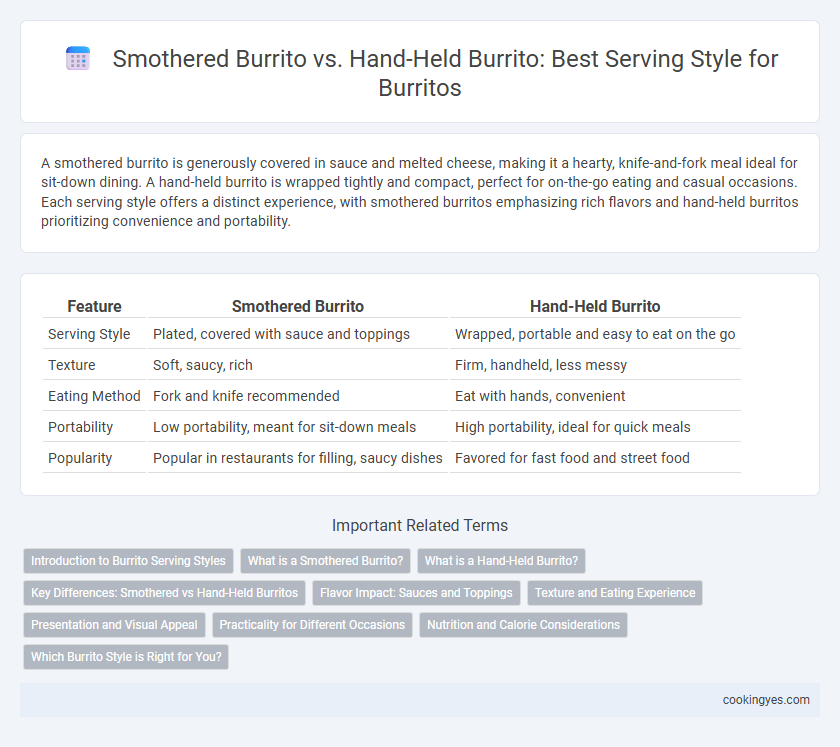 Smothered Burrito vs. Hand-Held Burrito: Best Serving Style for Burritos

A smothered burrito is generously covered in sauce and melted cheese, making it a hearty, knife-and-fork meal ideal for sit-down dining. A hand-held burrito is wrapped tightly and compact, perfect for on-the-go eating and casual occasions. Each serving style offers a distinct experience, with smothered burritos emphasizing rich flavors and hand-held burritos prioritizing convenience and portability.

| Feature | Smothered Burrito | Hand-Held Burrito |
|---|---|---|
| Serving Style | Plated, covered with sauce and toppings | Wrapped, portable and easy to eat on the go |
| Texture | Soft, saucy, rich | Firm, handheld, less messy |
| Eating Method | Fork and knife recommended | Eat with hands, convenient |
| Portability | Low portability, meant for sit-down meals | High portability, ideal for quick meals |
| Popularity | Popular in restaurants for filling, saucy dishes | Favored for fast food and street food |

Important Related Terms

Introduction to Burrito Serving Styles
What is a Smothered Burrito?
What is a Hand-Held Burrito?
Key Differences: Smothered vs Hand-Held Burritos
Flavor Impact: Sauces and Toppings
Texture and Eating Experience
Presentation and Visual Appeal
Practicality for Different Occasions
Nutrition and Calorie Considerations
Which Burrito Style is Right for You?

cookingyes.com