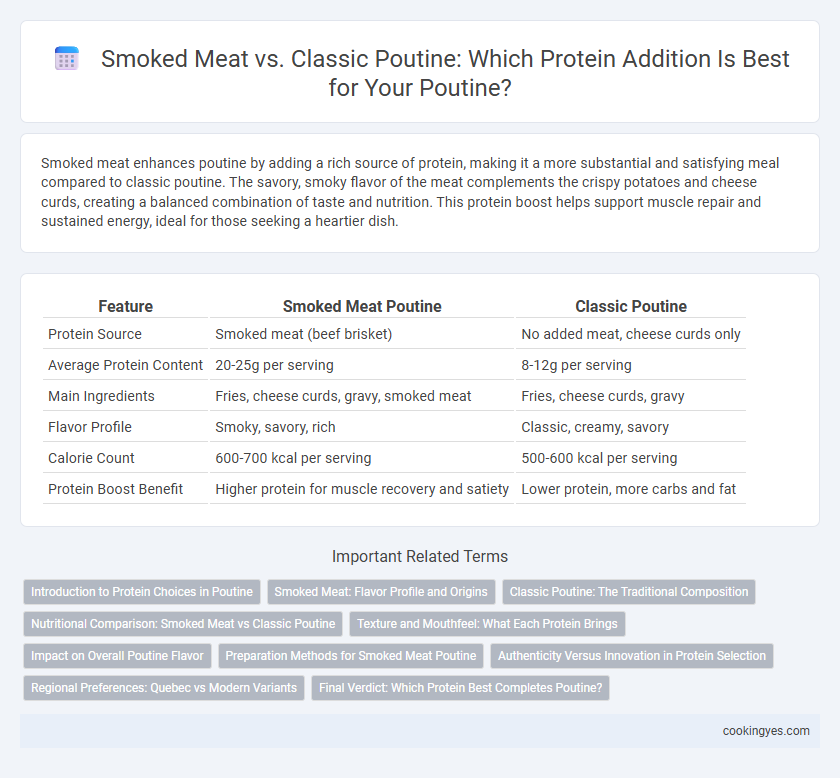 Smoked Meat vs. Classic Poutine: Which Protein Addition Is Best for Your Poutine?

Smoked meat enhances poutine by adding a rich source of protein, making it a more substantial and satisfying meal compared to classic poutine. The savory, smoky flavor of the meat complements the crispy potatoes and cheese curds, creating a balanced combination of taste and nutrition. This protein boost helps support muscle repair and sustained energy, ideal for those seeking a heartier dish.

| Feature | Smoked Meat Poutine | Classic Poutine |
|---|---|---|
| Protein Source | Smoked meat (beef brisket) | No added meat, cheese curds only |
| Average Protein Content | 20-25g per serving | 8-12g per serving |
| Main Ingredients | Fries, cheese curds, gravy, smoked meat | Fries, cheese curds, gravy |
| Flavor Profile | Smoky, savory, rich | Classic, creamy, savory |
| Calorie Count | 600-700 kcal per serving | 500-600 kcal per serving |
| Protein Boost Benefit | Higher protein for muscle recovery and satiety | Lower protein, more carbs and fat |

Important Related Terms

Introduction to Protein Choices in Poutine
Smoked Meat: Flavor Profile and Origins
Classic Poutine: The Traditional Composition
Nutritional Comparison: Smoked Meat vs Classic Poutine
Texture and Mouthfeel: What Each Protein Brings
Impact on Overall Poutine Flavor
Preparation Methods for Smoked Meat Poutine
Authenticity Versus Innovation in Protein Selection
Regional Preferences: Quebec vs Modern Variants
Final Verdict: Which Protein Best Completes Poutine?

cookingyes.com