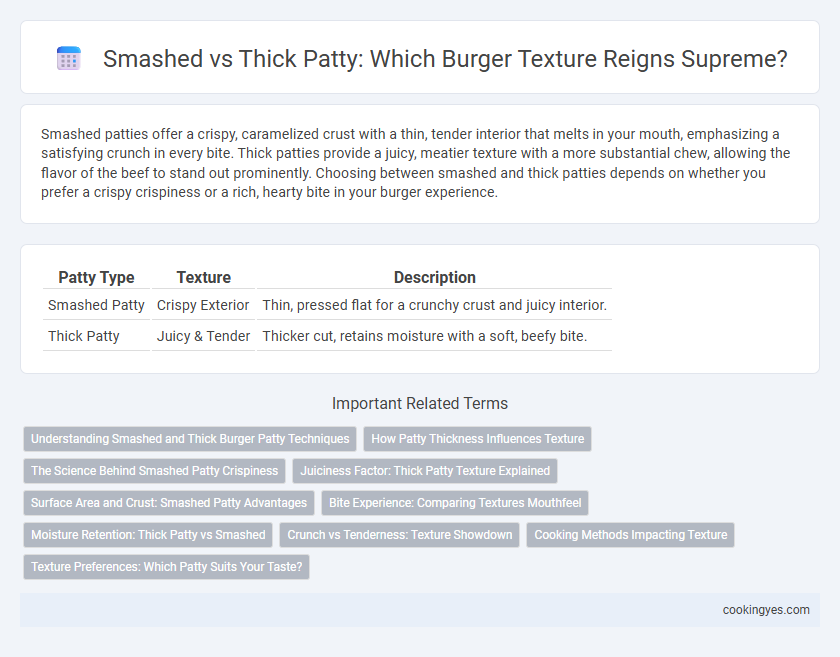 Smashed vs Thick Patty: Which Burger Texture Reigns Supreme?

Smashed patties offer a crispy, caramelized crust with a thin, tender interior that melts in your mouth, emphasizing a satisfying crunch in every bite. Thick patties provide a juicy, meatier texture with a more substantial chew, allowing the flavor of the beef to stand out prominently. Choosing between smashed and thick patties depends on whether you prefer a crispy crispiness or a rich, hearty bite in your burger experience.

| Patty Type | Texture | Description |
|---|---|---|
| Smashed Patty | Crispy Exterior | Thin, pressed flat for a crunchy crust and juicy interior. |
| Thick Patty | Juicy & Tender | Thicker cut, retains moisture with a soft, beefy bite. |

Important Related Terms

Understanding Smashed and Thick Burger Patty Techniques

How Patty Thickness Influences Texture

The Science Behind Smashed Patty Crispiness

Juiciness Factor: Thick Patty Texture Explained

Surface Area and Crust: Smashed Patty Advantages

Bite Experience: Comparing Textures Mouthfeel

Moisture Retention: Thick Patty vs Smashed

Crunch vs Tenderness: Texture Showdown

Cooking Methods Impacting Texture

Texture Preferences: Which Patty Suits Your Taste?

cookingyes.com