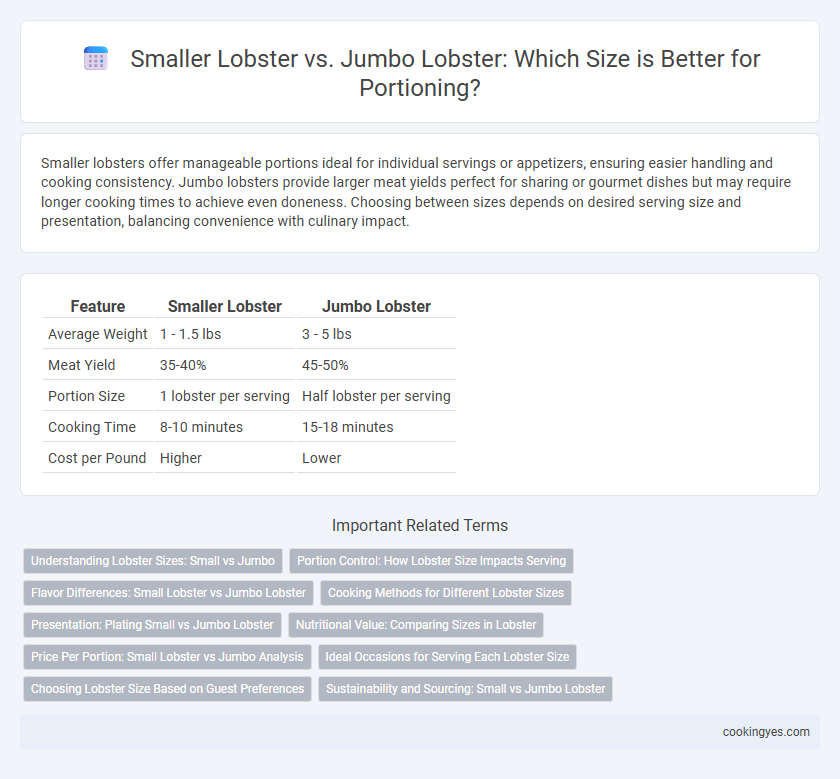 Smaller Lobster vs. Jumbo Lobster: Which Size is Better for Portioning?

Smaller lobsters offer manageable portions ideal for individual servings or appetizers, ensuring easier handling and cooking consistency. Jumbo lobsters provide larger meat yields perfect for sharing or gourmet dishes but may require longer cooking times to achieve even doneness. Choosing between sizes depends on desired serving size and presentation, balancing convenience with culinary impact.

| Feature | Smaller Lobster | Jumbo Lobster |
|---|---|---|
| Average Weight | 1 - 1.5 lbs | 3 - 5 lbs |
| Meat Yield | 35-40% | 45-50% |
| Portion Size | 1 lobster per serving | Half lobster per serving |
| Cooking Time | 8-10 minutes | 15-18 minutes |
| Cost per Pound | Higher | Lower |

Important Related Terms

Understanding Lobster Sizes: Small vs Jumbo
Portion Control: How Lobster Size Impacts Serving
Flavor Differences: Small Lobster vs Jumbo Lobster
Cooking Methods for Different Lobster Sizes
Presentation: Plating Small vs Jumbo Lobster
Nutritional Value: Comparing Sizes in Lobster
Price Per Portion: Small Lobster vs Jumbo Analysis
Ideal Occasions for Serving Each Lobster Size
Choosing Lobster Size Based on Guest Preferences
Sustainability and Sourcing: Small vs Jumbo Lobster

cookingyes.com