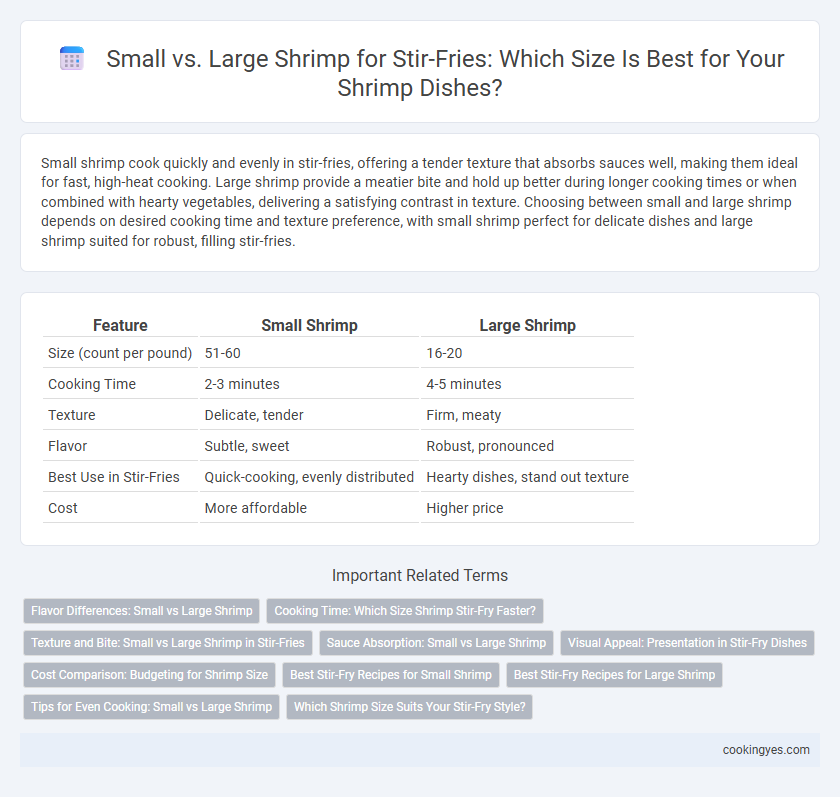 Small vs. Large Shrimp for Stir-Fries: Which Size Is Best for Your Shrimp Dishes?

Small shrimp cook quickly and evenly in stir-fries, offering a tender texture that absorbs sauces well, making them ideal for fast, high-heat cooking. Large shrimp provide a meatier bite and hold up better during longer cooking times or when combined with hearty vegetables, delivering a satisfying contrast in texture. Choosing between small and large shrimp depends on desired cooking time and texture preference, with small shrimp perfect for delicate dishes and large shrimp suited for robust, filling stir-fries.

| Feature | Small Shrimp | Large Shrimp |
|---|---|---|
| Size (count per pound) | 51-60 | 16-20 |
| Cooking Time | 2-3 minutes | 4-5 minutes |
| Texture | Delicate, tender | Firm, meaty |
| Flavor | Subtle, sweet | Robust, pronounced |
| Best Use in Stir-Fries | Quick-cooking, evenly distributed | Hearty dishes, stand out texture |
| Cost | More affordable | Higher price |

Important Related Terms

Flavor Differences: Small vs Large Shrimp
Cooking Time: Which Size Shrimp Stir-Fry Faster?
Texture and Bite: Small vs Large Shrimp in Stir-Fries
Sauce Absorption: Small vs Large Shrimp
Visual Appeal: Presentation in Stir-Fry Dishes
Cost Comparison: Budgeting for Shrimp Size
Best Stir-Fry Recipes for Small Shrimp
Best Stir-Fry Recipes for Large Shrimp
Tips for Even Cooking: Small vs Large Shrimp
Which Shrimp Size Suits Your Stir-Fry Style?

cookingyes.com