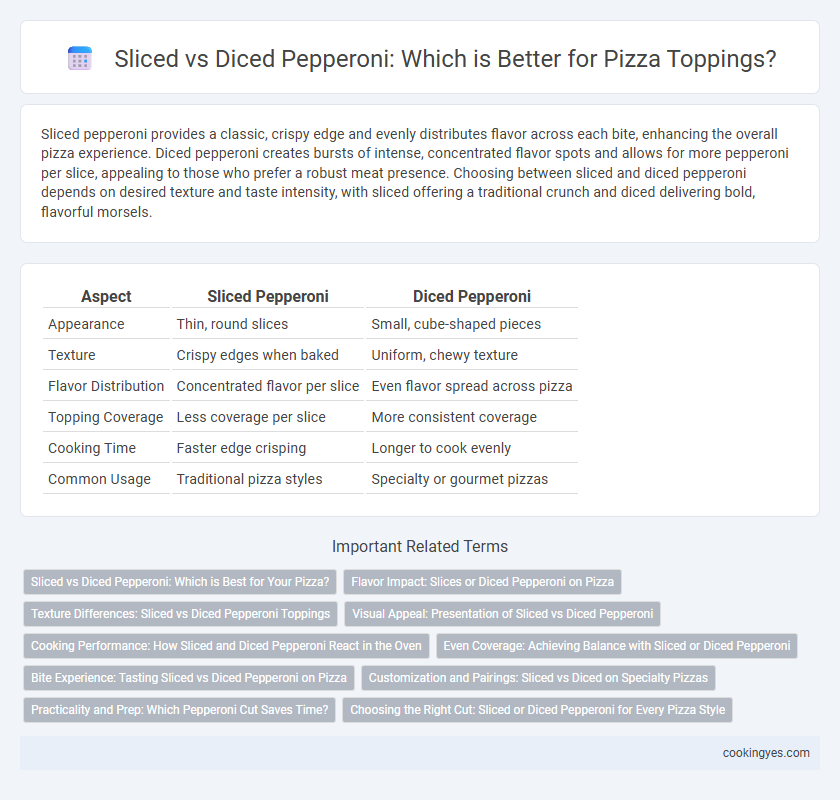 Sliced vs Diced Pepperoni: Which is Better for Pizza Toppings?

Sliced pepperoni provides a classic, crispy edge and evenly distributes flavor across each bite, enhancing the overall pizza experience. Diced pepperoni creates bursts of intense, concentrated flavor spots and allows for more pepperoni per slice, appealing to those who prefer a robust meat presence. Choosing between sliced and diced pepperoni depends on desired texture and taste intensity, with sliced offering a traditional crunch and diced delivering bold, flavorful morsels.

| Aspect | Sliced Pepperoni | Diced Pepperoni |
|---|---|---|
| Appearance | Thin, round slices | Small, cube-shaped pieces |
| Texture | Crispy edges when baked | Uniform, chewy texture |
| Flavor Distribution | Concentrated flavor per slice | Even flavor spread across pizza |
| Topping Coverage | Less coverage per slice | More consistent coverage |
| Cooking Time | Faster edge crisping | Longer to cook evenly |
| Common Usage | Traditional pizza styles | Specialty or gourmet pizzas |

Important Related Terms

Sliced vs Diced Pepperoni: Which is Best for Your Pizza?
Flavor Impact: Slices or Diced Pepperoni on Pizza
Texture Differences: Sliced vs Diced Pepperoni Toppings
Visual Appeal: Presentation of Sliced vs Diced Pepperoni
Cooking Performance: How Sliced and Diced Pepperoni React in the Oven
Even Coverage: Achieving Balance with Sliced or Diced Pepperoni
Bite Experience: Tasting Sliced vs Diced Pepperoni on Pizza
Customization and Pairings: Sliced vs Diced on Specialty Pizzas
Practicality and Prep: Which Pepperoni Cut Saves Time?
Choosing the Right Cut: Sliced or Diced Pepperoni for Every Pizza Style

cookingyes.com