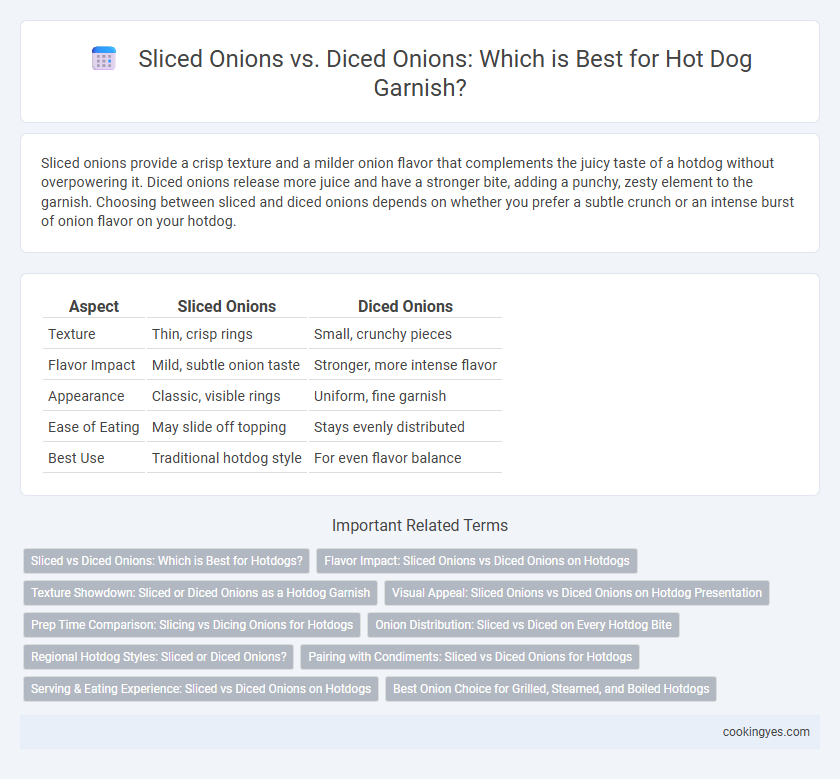 Sliced Onions vs. Diced Onions: Which is Best for Hot Dog Garnish?

Sliced onions provide a crisp texture and a milder onion flavor that complements the juicy taste of a hotdog without overpowering it. Diced onions release more juice and have a stronger bite, adding a punchy, zesty element to the garnish. Choosing between sliced and diced onions depends on whether you prefer a subtle crunch or an intense burst of onion flavor on your hotdog.

| Aspect | Sliced Onions | Diced Onions |
|---|---|---|
| Texture | Thin, crisp rings | Small, crunchy pieces |
| Flavor Impact | Mild, subtle onion taste | Stronger, more intense flavor |
| Appearance | Classic, visible rings | Uniform, fine garnish |
| Ease of Eating | May slide off topping | Stays evenly distributed |
| Best Use | Traditional hotdog style | For even flavor balance |

Important Related Terms

Sliced vs Diced Onions: Which is Best for Hotdogs?

Flavor Impact: Sliced Onions vs Diced Onions on Hotdogs

Texture Showdown: Sliced or Diced Onions as a Hotdog Garnish

Visual Appeal: Sliced Onions vs Diced Onions on Hotdog Presentation

Prep Time Comparison: Slicing vs Dicing Onions for Hotdogs

Onion Distribution: Sliced vs Diced on Every Hotdog Bite

Regional Hotdog Styles: Sliced or Diced Onions?

Pairing with Condiments: Sliced vs Diced Onions for Hotdogs

Serving & Eating Experience: Sliced vs Diced Onions on Hotdogs

Best Onion Choice for Grilled, Steamed, and Boiled Hotdogs

cookingyes.com