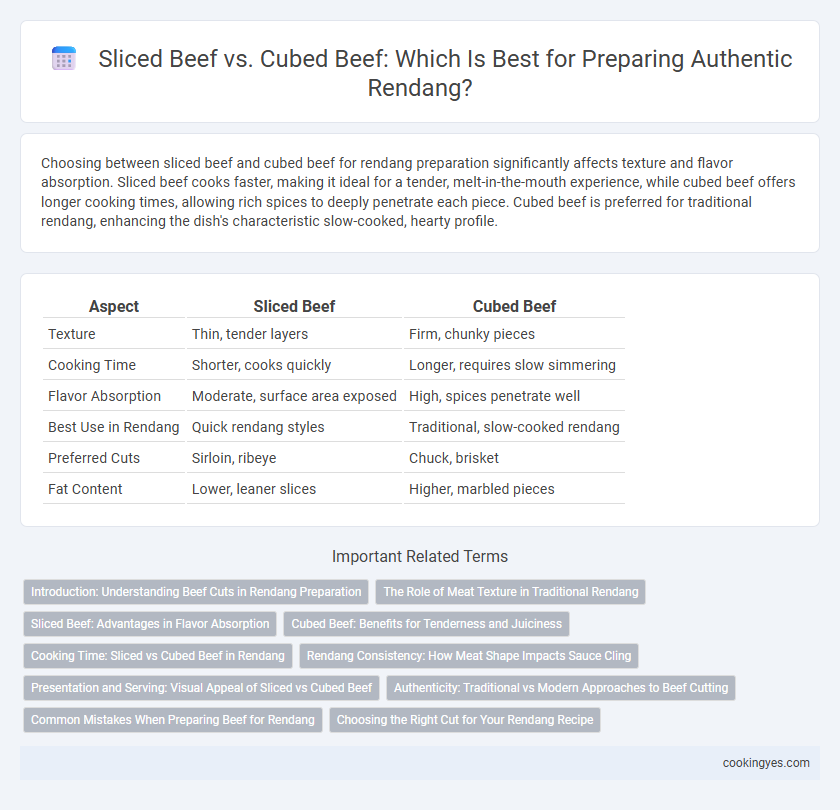 Sliced Beef vs. Cubed Beef: Which Is Best for Preparing Authentic Rendang?

Choosing between sliced beef and cubed beef for rendang preparation significantly affects texture and flavor absorption. Sliced beef cooks faster, making it ideal for a tender, melt-in-the-mouth experience, while cubed beef offers longer cooking times, allowing rich spices to deeply penetrate each piece. Cubed beef is preferred for traditional rendang, enhancing the dish's characteristic slow-cooked, hearty profile.

| Aspect | Sliced Beef | Cubed Beef |
|---|---|---|
| Texture | Thin, tender layers | Firm, chunky pieces |
| Cooking Time | Shorter, cooks quickly | Longer, requires slow simmering |
| Flavor Absorption | Moderate, surface area exposed | High, spices penetrate well |
| Best Use in Rendang | Quick rendang styles | Traditional, slow-cooked rendang |
| Preferred Cuts | Sirloin, ribeye | Chuck, brisket |
| Fat Content | Lower, leaner slices | Higher, marbled pieces |

Important Related Terms

Introduction: Understanding Beef Cuts in Rendang Preparation
The Role of Meat Texture in Traditional Rendang
Sliced Beef: Advantages in Flavor Absorption
Cubed Beef: Benefits for Tenderness and Juiciness
Cooking Time: Sliced vs Cubed Beef in Rendang
Rendang Consistency: How Meat Shape Impacts Sauce Cling
Presentation and Serving: Visual Appeal of Sliced vs Cubed Beef
Authenticity: Traditional vs Modern Approaches to Beef Cutting
Common Mistakes When Preparing Beef for Rendang
Choosing the Right Cut for Your Rendang Recipe

cookingyes.com