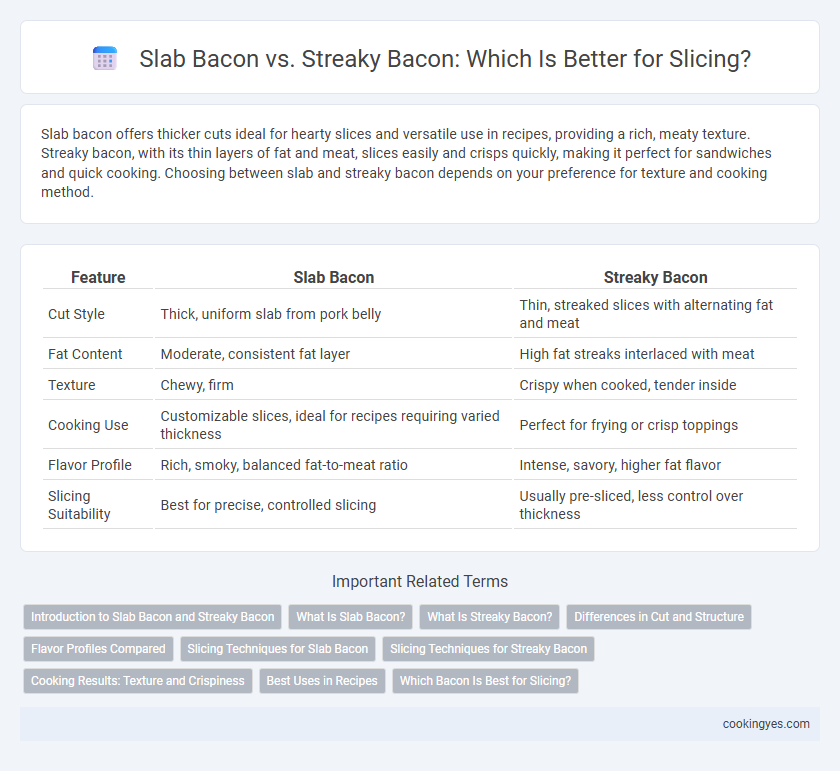 Slab Bacon vs. Streaky Bacon: Which Is Better for Slicing?

Slab bacon offers thicker cuts ideal for hearty slices and versatile use in recipes, providing a rich, meaty texture. Streaky bacon, with its thin layers of fat and meat, slices easily and crisps quickly, making it perfect for sandwiches and quick cooking. Choosing between slab and streaky bacon depends on your preference for texture and cooking method.

| Feature | Slab Bacon | Streaky Bacon |
|---|---|---|
| Cut Style | Thick, uniform slab from pork belly | Thin, streaked slices with alternating fat and meat |
| Fat Content | Moderate, consistent fat layer | High fat streaks interlaced with meat |
| Texture | Chewy, firm | Crispy when cooked, tender inside |
| Cooking Use | Customizable slices, ideal for recipes requiring varied thickness | Perfect for frying or crisp toppings |
| Flavor Profile | Rich, smoky, balanced fat-to-meat ratio | Intense, savory, higher fat flavor |
| Slicing Suitability | Best for precise, controlled slicing | Usually pre-sliced, less control over thickness |

Important Related Terms

Introduction to Slab Bacon and Streaky Bacon
What Is Slab Bacon?
What Is Streaky Bacon?
Differences in Cut and Structure
Flavor Profiles Compared
Slicing Techniques for Slab Bacon
Slicing Techniques for Streaky Bacon
Cooking Results: Texture and Crispiness
Best Uses in Recipes
Which Bacon Is Best for Slicing?

cookingyes.com