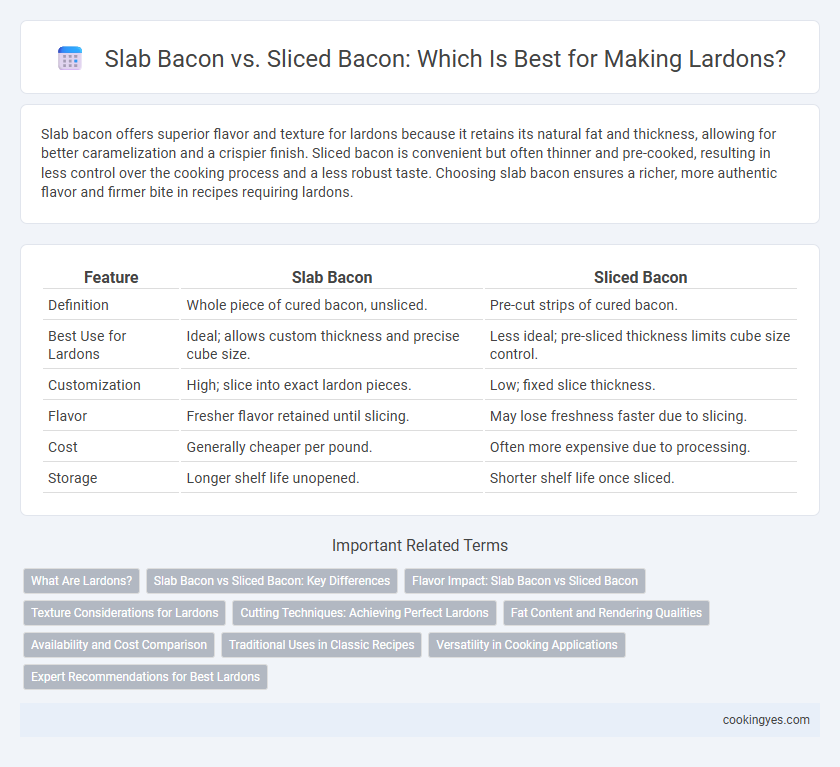 Slab Bacon vs. Sliced Bacon: Which Is Best for Making Lardons?

Slab bacon offers superior flavor and texture for lardons because it retains its natural fat and thickness, allowing for better caramelization and a crispier finish. Sliced bacon is convenient but often thinner and pre-cooked, resulting in less control over the cooking process and a less robust taste. Choosing slab bacon ensures a richer, more authentic flavor and firmer bite in recipes requiring lardons.

| Feature | Slab Bacon | Sliced Bacon |
|---|---|---|
| Definition | Whole piece of cured bacon, unsliced. | Pre-cut strips of cured bacon. |
| Best Use for Lardons | Ideal; allows custom thickness and precise cube size. | Less ideal; pre-sliced thickness limits cube size control. |
| Customization | High; slice into exact lardon pieces. | Low; fixed slice thickness. |
| Flavor | Fresher flavor retained until slicing. | May lose freshness faster due to slicing. |
| Cost | Generally cheaper per pound. | Often more expensive due to processing. |
| Storage | Longer shelf life unopened. | Shorter shelf life once sliced. |

Important Related Terms

What Are Lardons?
Slab Bacon vs Sliced Bacon: Key Differences
Flavor Impact: Slab Bacon vs Sliced Bacon
Texture Considerations for Lardons
Cutting Techniques: Achieving Perfect Lardons
Fat Content and Rendering Qualities
Availability and Cost Comparison
Traditional Uses in Classic Recipes
Versatility in Cooking Applications
Expert Recommendations for Best Lardons

cookingyes.com