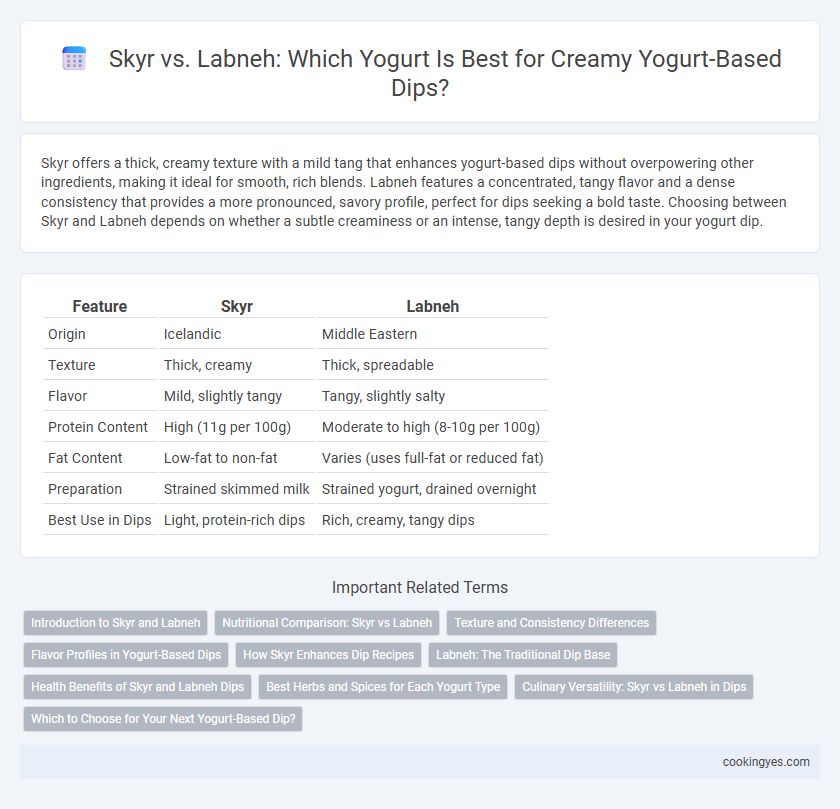 Skyr vs. Labneh: Which Yogurt Is Best for Creamy Yogurt-Based Dips?

Skyr offers a thick, creamy texture with a mild tang that enhances yogurt-based dips without overpowering other ingredients, making it ideal for smooth, rich blends. Labneh features a concentrated, tangy flavor and a dense consistency that provides a more pronounced, savory profile, perfect for dips seeking a bold taste. Choosing between Skyr and Labneh depends on whether a subtle creaminess or an intense, tangy depth is desired in your yogurt dip.

| Feature | Skyr | Labneh |
|---|---|---|
| Origin | Icelandic | Middle Eastern |
| Texture | Thick, creamy | Thick, spreadable |
| Flavor | Mild, slightly tangy | Tangy, slightly salty |
| Protein Content | High (11g per 100g) | Moderate to high (8-10g per 100g) |
| Fat Content | Low-fat to non-fat | Varies (uses full-fat or reduced fat) |
| Preparation | Strained skimmed milk | Strained yogurt, drained overnight |
| Best Use in Dips | Light, protein-rich dips | Rich, creamy, tangy dips |

Important Related Terms

Introduction to Skyr and Labneh
Nutritional Comparison: Skyr vs Labneh
Texture and Consistency Differences
Flavor Profiles in Yogurt-Based Dips
How Skyr Enhances Dip Recipes
Labneh: The Traditional Dip Base
Health Benefits of Skyr and Labneh Dips
Best Herbs and Spices for Each Yogurt Type
Culinary Versatility: Skyr vs Labneh in Dips
Which to Choose for Your Next Yogurt-Based Dip?

cookingyes.com