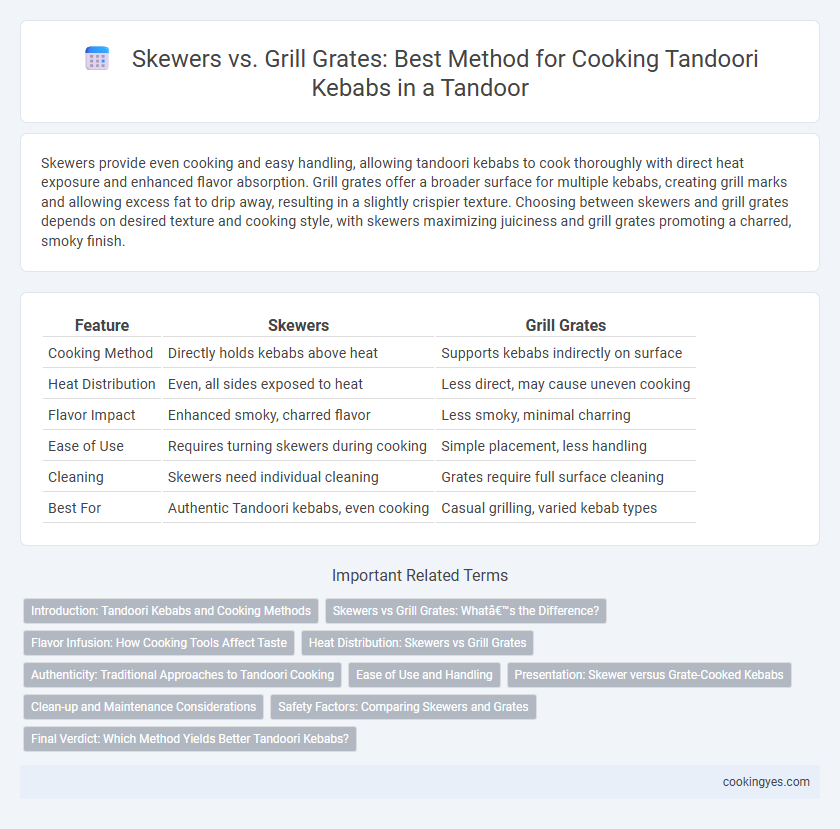 Skewers vs. Grill Grates: Best Method for Cooking Tandoori Kebabs in a Tandoor

Skewers provide even cooking and easy handling, allowing tandoori kebabs to cook thoroughly with direct heat exposure and enhanced flavor absorption. Grill grates offer a broader surface for multiple kebabs, creating grill marks and allowing excess fat to drip away, resulting in a slightly crispier texture. Choosing between skewers and grill grates depends on desired texture and cooking style, with skewers maximizing juiciness and grill grates promoting a charred, smoky finish.

| Feature | Skewers | Grill Grates |
|---|---|---|
| Cooking Method | Directly holds kebabs above heat | Supports kebabs indirectly on surface |
| Heat Distribution | Even, all sides exposed to heat | Less direct, may cause uneven cooking |
| Flavor Impact | Enhanced smoky, charred flavor | Less smoky, minimal charring |
| Ease of Use | Requires turning skewers during cooking | Simple placement, less handling |
| Cleaning | Skewers need individual cleaning | Grates require full surface cleaning |
| Best For | Authentic Tandoori kebabs, even cooking | Casual grilling, varied kebab types |

Important Related Terms

Introduction: Tandoori Kebabs and Cooking Methods
Skewers vs Grill Grates: Whatâ€™s the Difference?
Flavor Infusion: How Cooking Tools Affect Taste
Heat Distribution: Skewers vs Grill Grates
Authenticity: Traditional Approaches to Tandoori Cooking
Ease of Use and Handling
Presentation: Skewer versus Grate-Cooked Kebabs
Clean-up and Maintenance Considerations
Safety Factors: Comparing Skewers and Grates
Final Verdict: Which Method Yields Better Tandoori Kebabs?

cookingyes.com