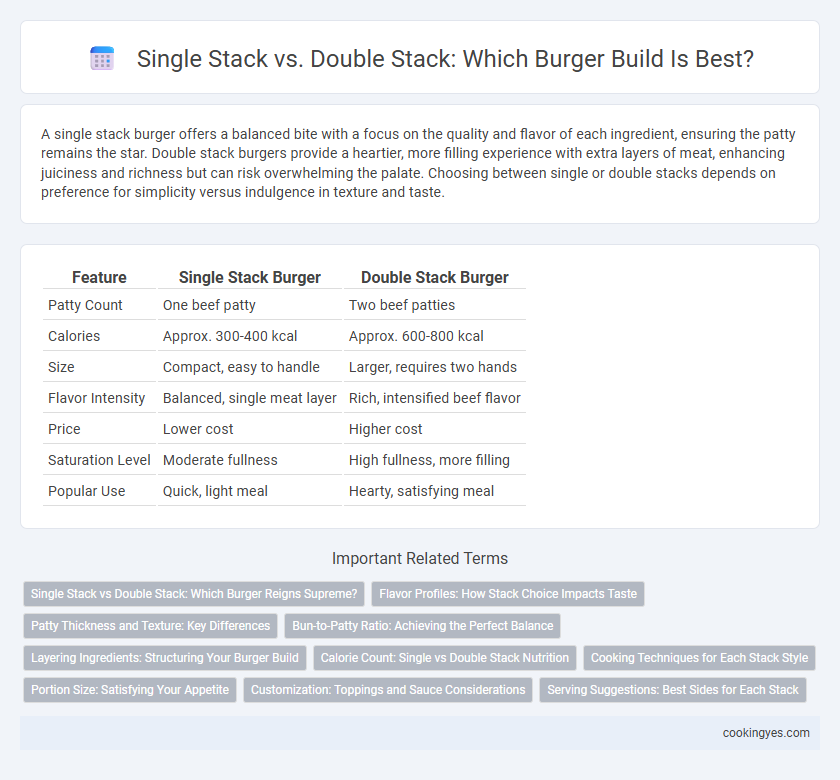 Single Stack vs. Double Stack: Which Burger Build Is Best?

A single stack burger offers a balanced bite with a focus on the quality and flavor of each ingredient, ensuring the patty remains the star. Double stack burgers provide a heartier, more filling experience with extra layers of meat, enhancing juiciness and richness but can risk overwhelming the palate. Choosing between single or double stacks depends on preference for simplicity versus indulgence in texture and taste.

| Feature | Single Stack Burger | Double Stack Burger |
|---|---|---|
| Patty Count | One beef patty | Two beef patties |
| Calories | Approx. 300-400 kcal | Approx. 600-800 kcal |
| Size | Compact, easy to handle | Larger, requires two hands |
| Flavor Intensity | Balanced, single meat layer | Rich, intensified beef flavor |
| Price | Lower cost | Higher cost |
| Saturation Level | Moderate fullness | High fullness, more filling |
| Popular Use | Quick, light meal | Hearty, satisfying meal |

Important Related Terms

Single Stack vs Double Stack: Which Burger Reigns Supreme?

Flavor Profiles: How Stack Choice Impacts Taste

Patty Thickness and Texture: Key Differences

Bun-to-Patty Ratio: Achieving the Perfect Balance

Layering Ingredients: Structuring Your Burger Build

Calorie Count: Single vs Double Stack Nutrition

Cooking Techniques for Each Stack Style

Portion Size: Satisfying Your Appetite

Customization: Toppings and Sauce Considerations

Serving Suggestions: Best Sides for Each Stack

cookingyes.com