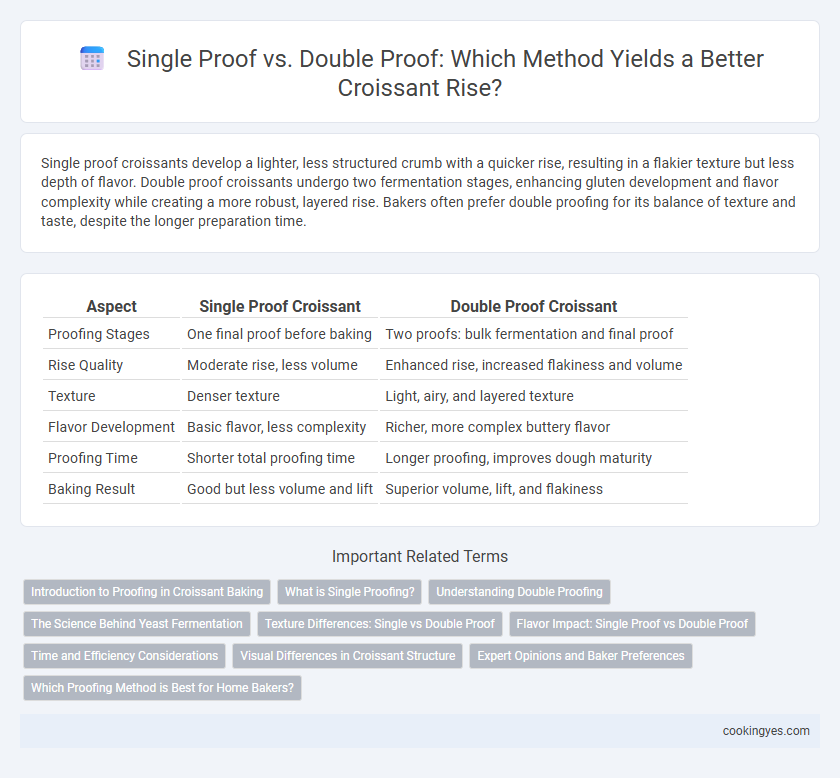 Single Proof vs. Double Proof: Which Method Yields a Better Croissant Rise?

Single proof croissants develop a lighter, less structured crumb with a quicker rise, resulting in a flakier texture but less depth of flavor. Double proof croissants undergo two fermentation stages, enhancing gluten development and flavor complexity while creating a more robust, layered rise. Bakers often prefer double proofing for its balance of texture and taste, despite the longer preparation time.

| Aspect | Single Proof Croissant | Double Proof Croissant |
|---|---|---|
| Proofing Stages | One final proof before baking | Two proofs: bulk fermentation and final proof |
| Rise Quality | Moderate rise, less volume | Enhanced rise, increased flakiness and volume |
| Texture | Denser texture | Light, airy, and layered texture |
| Flavor Development | Basic flavor, less complexity | Richer, more complex buttery flavor |
| Proofing Time | Shorter total proofing time | Longer proofing, improves dough maturity |
| Baking Result | Good but less volume and lift | Superior volume, lift, and flakiness |

Important Related Terms

Introduction to Proofing in Croissant Baking
What is Single Proofing?
Understanding Double Proofing
The Science Behind Yeast Fermentation
Texture Differences: Single vs Double Proof
Flavor Impact: Single Proof vs Double Proof
Time and Efficiency Considerations
Visual Differences in Croissant Structure
Expert Opinions and Baker Preferences
Which Proofing Method is Best for Home Bakers?

cookingyes.com