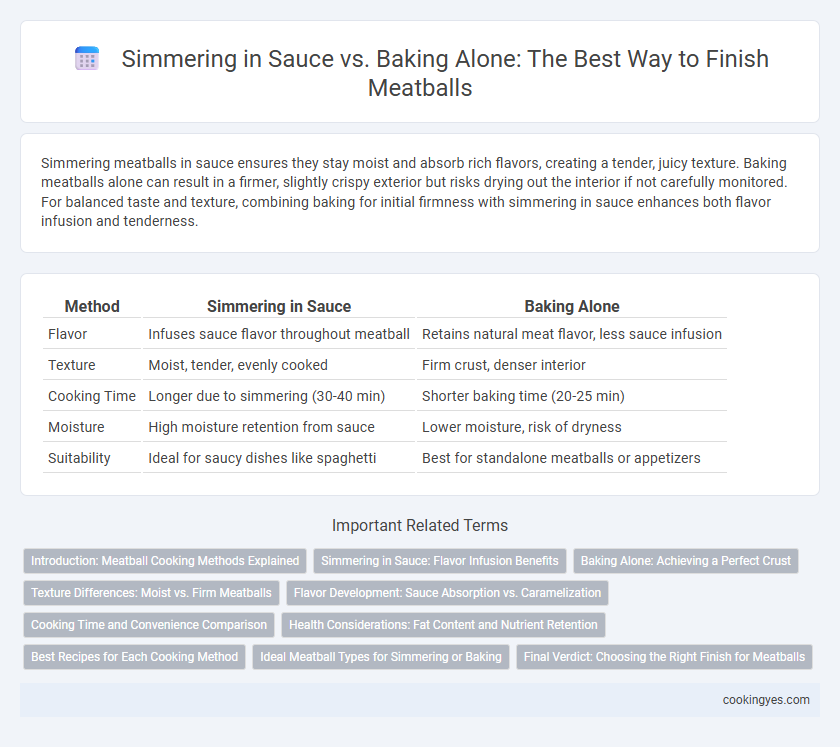 Simmering in Sauce vs. Baking Alone: The Best Way to Finish Meatballs

Simmering meatballs in sauce ensures they stay moist and absorb rich flavors, creating a tender, juicy texture. Baking meatballs alone can result in a firmer, slightly crispy exterior but risks drying out the interior if not carefully monitored. For balanced taste and texture, combining baking for initial firmness with simmering in sauce enhances both flavor infusion and tenderness.

| Method | Simmering in Sauce | Baking Alone |
|---|---|---|
| Flavor | Infuses sauce flavor throughout meatball | Retains natural meat flavor, less sauce infusion |
| Texture | Moist, tender, evenly cooked | Firm crust, denser interior |
| Cooking Time | Longer due to simmering (30-40 min) | Shorter baking time (20-25 min) |
| Moisture | High moisture retention from sauce | Lower moisture, risk of dryness |
| Suitability | Ideal for saucy dishes like spaghetti | Best for standalone meatballs or appetizers |

Important Related Terms

Introduction: Meatball Cooking Methods Explained
Simmering in Sauce: Flavor Infusion Benefits
Baking Alone: Achieving a Perfect Crust
Texture Differences: Moist vs. Firm Meatballs
Flavor Development: Sauce Absorption vs. Caramelization
Cooking Time and Convenience Comparison
Health Considerations: Fat Content and Nutrient Retention
Best Recipes for Each Cooking Method
Ideal Meatball Types for Simmering or Baking
Final Verdict: Choosing the Right Finish for Meatballs

cookingyes.com