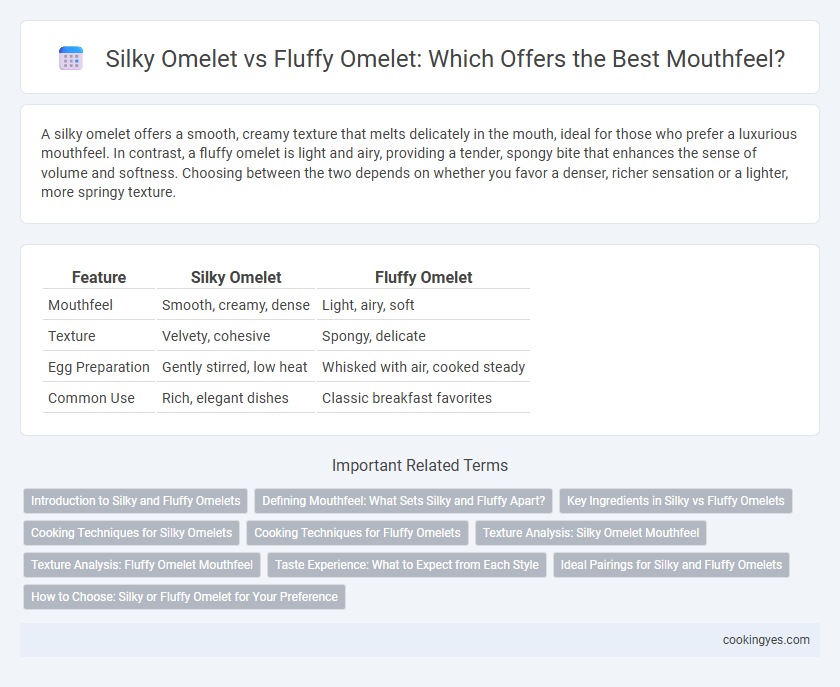 Silky Omelet vs Fluffy Omelet: Which Offers the Best Mouthfeel?

A silky omelet offers a smooth, creamy texture that melts delicately in the mouth, ideal for those who prefer a luxurious mouthfeel. In contrast, a fluffy omelet is light and airy, providing a tender, spongy bite that enhances the sense of volume and softness. Choosing between the two depends on whether you favor a denser, richer sensation or a lighter, more springy texture.

| Feature | Silky Omelet | Fluffy Omelet |
|---|---|---|
| Mouthfeel | Smooth, creamy, dense | Light, airy, soft |
| Texture | Velvety, cohesive | Spongy, delicate |
| Egg Preparation | Gently stirred, low heat | Whisked with air, cooked steady |
| Common Use | Rich, elegant dishes | Classic breakfast favorites |

Important Related Terms

Introduction to Silky and Fluffy Omelets
Defining Mouthfeel: What Sets Silky and Fluffy Apart?
Key Ingredients in Silky vs Fluffy Omelets
Cooking Techniques for Silky Omelets
Cooking Techniques for Fluffy Omelets
Texture Analysis: Silky Omelet Mouthfeel
Texture Analysis: Fluffy Omelet Mouthfeel
Taste Experience: What to Expect from Each Style
Ideal Pairings for Silky and Fluffy Omelets
How to Choose: Silky or Fluffy Omelet for Your Preference

cookingyes.com