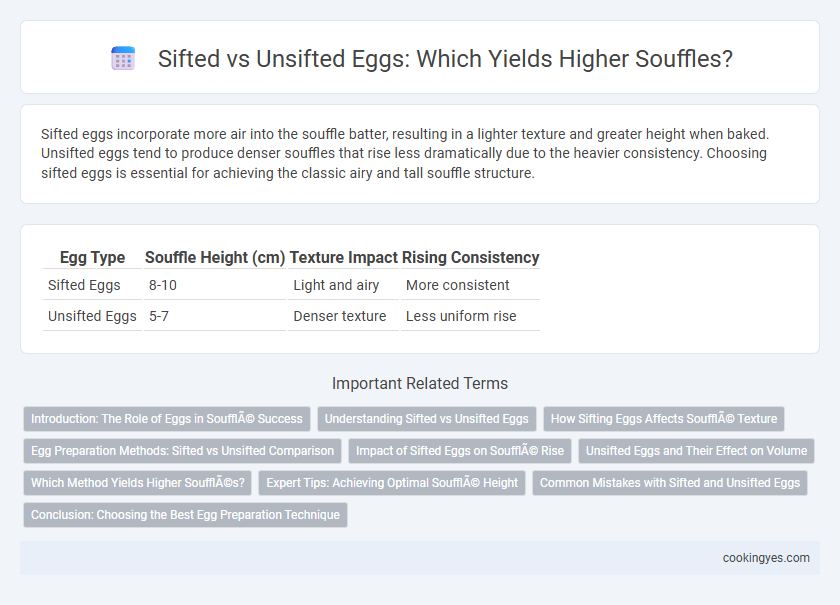 Sifted vs Unsifted Eggs: Which Yields Higher Souffles?

Sifted eggs incorporate more air into the souffle batter, resulting in a lighter texture and greater height when baked. Unsifted eggs tend to produce denser souffles that rise less dramatically due to the heavier consistency. Choosing sifted eggs is essential for achieving the classic airy and tall souffle structure.

| Egg Type | Souffle Height (cm) | Texture Impact | Rising Consistency |
|---|---|---|---|
| Sifted Eggs | 8-10 | Light and airy | More consistent |
| Unsifted Eggs | 5-7 | Denser texture | Less uniform rise |

Important Related Terms

Introduction: The Role of Eggs in SoufflÃ© Success

Understanding Sifted vs Unsifted Eggs

How Sifting Eggs Affects SoufflÃ© Texture

Egg Preparation Methods: Sifted vs Unsifted Comparison

Impact of Sifted Eggs on SoufflÃ© Rise

Unsifted Eggs and Their Effect on Volume

Which Method Yields Higher SoufflÃ©s?

Expert Tips: Achieving Optimal SoufflÃ© Height

Common Mistakes with Sifted and Unsifted Eggs

Conclusion: Choosing the Best Egg Preparation Technique

cookingyes.com