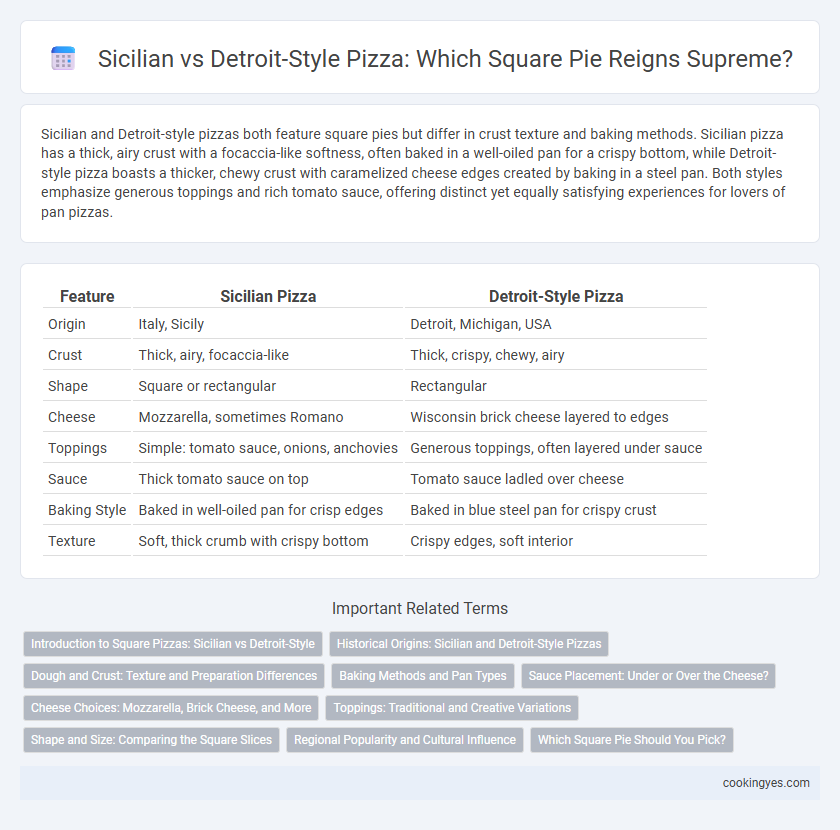 Sicilian vs Detroit-Style Pizza: Which Square Pie Reigns Supreme?

Sicilian and Detroit-style pizzas both feature square pies but differ in crust texture and baking methods. Sicilian pizza has a thick, airy crust with a focaccia-like softness, often baked in a well-oiled pan for a crispy bottom, while Detroit-style pizza boasts a thicker, chewy crust with caramelized cheese edges created by baking in a steel pan. Both styles emphasize generous toppings and rich tomato sauce, offering distinct yet equally satisfying experiences for lovers of pan pizzas.

| Feature | Sicilian Pizza | Detroit-Style Pizza |
|---|---|---|
| Origin | Italy, Sicily | Detroit, Michigan, USA |
| Crust | Thick, airy, focaccia-like | Thick, crispy, chewy, airy |
| Shape | Square or rectangular | Rectangular |
| Cheese | Mozzarella, sometimes Romano | Wisconsin brick cheese layered to edges |
| Toppings | Simple: tomato sauce, onions, anchovies | Generous toppings, often layered under sauce |
| Sauce | Thick tomato sauce on top | Tomato sauce ladled over cheese |
| Baking Style | Baked in well-oiled pan for crisp edges | Baked in blue steel pan for crispy crust |
| Texture | Soft, thick crumb with crispy bottom | Crispy edges, soft interior |

Important Related Terms

Introduction to Square Pizzas: Sicilian vs Detroit-Style
Historical Origins: Sicilian and Detroit-Style Pizzas
Dough and Crust: Texture and Preparation Differences
Baking Methods and Pan Types
Sauce Placement: Under or Over the Cheese?
Cheese Choices: Mozzarella, Brick Cheese, and More
Toppings: Traditional and Creative Variations
Shape and Size: Comparing the Square Slices
Regional Popularity and Cultural Influence
Which Square Pie Should You Pick?

cookingyes.com