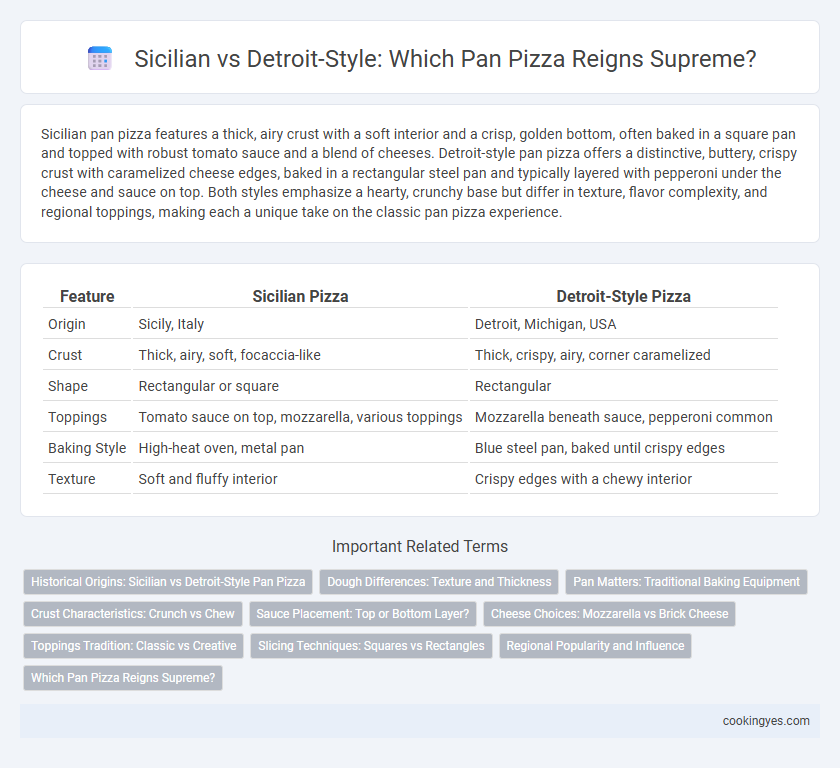 Sicilian vs Detroit-Style: Which Pan Pizza Reigns Supreme?

Sicilian pan pizza features a thick, airy crust with a soft interior and a crisp, golden bottom, often baked in a square pan and topped with robust tomato sauce and a blend of cheeses. Detroit-style pan pizza offers a distinctive, buttery, crispy crust with caramelized cheese edges, baked in a rectangular steel pan and typically layered with pepperoni under the cheese and sauce on top. Both styles emphasize a hearty, crunchy base but differ in texture, flavor complexity, and regional toppings, making each a unique take on the classic pan pizza experience.

| Feature | Sicilian Pizza | Detroit-Style Pizza |
|---|---|---|
| Origin | Sicily, Italy | Detroit, Michigan, USA |
| Crust | Thick, airy, soft, focaccia-like | Thick, crispy, airy, corner caramelized |
| Shape | Rectangular or square | Rectangular |
| Toppings | Tomato sauce on top, mozzarella, various toppings | Mozzarella beneath sauce, pepperoni common |
| Baking Style | High-heat oven, metal pan | Blue steel pan, baked until crispy edges |
| Texture | Soft and fluffy interior | Crispy edges with a chewy interior |

Important Related Terms

Historical Origins: Sicilian vs Detroit-Style Pan Pizza
Dough Differences: Texture and Thickness
Pan Matters: Traditional Baking Equipment
Crust Characteristics: Crunch vs Chew
Sauce Placement: Top or Bottom Layer?
Cheese Choices: Mozzarella vs Brick Cheese
Toppings Tradition: Classic vs Creative
Slicing Techniques: Squares vs Rectangles
Regional Popularity and Influence
Which Pan Pizza Reigns Supreme?

cookingyes.com