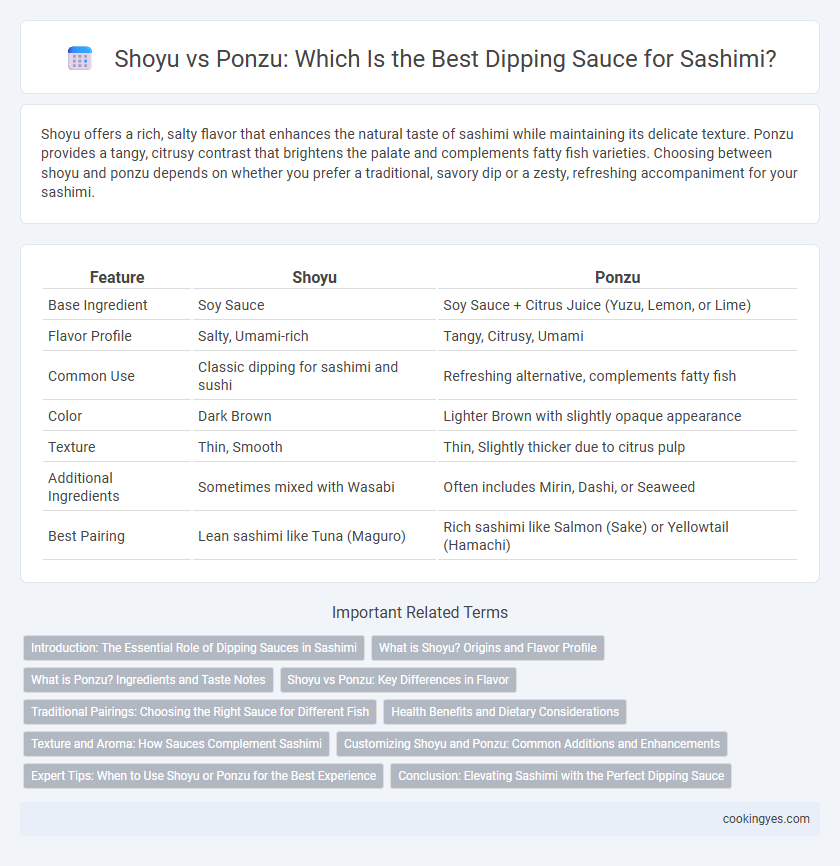 Shoyu vs Ponzu: Which Is the Best Dipping Sauce for Sashimi?

Shoyu offers a rich, salty flavor that enhances the natural taste of sashimi while maintaining its delicate texture. Ponzu provides a tangy, citrusy contrast that brightens the palate and complements fatty fish varieties. Choosing between shoyu and ponzu depends on whether you prefer a traditional, savory dip or a zesty, refreshing accompaniment for your sashimi.

| Feature | Shoyu | Ponzu |
|---|---|---|
| Base Ingredient | Soy Sauce | Soy Sauce + Citrus Juice (Yuzu, Lemon, or Lime) |
| Flavor Profile | Salty, Umami-rich | Tangy, Citrusy, Umami |
| Common Use | Classic dipping for sashimi and sushi | Refreshing alternative, complements fatty fish |
| Color | Dark Brown | Lighter Brown with slightly opaque appearance |
| Texture | Thin, Smooth | Thin, Slightly thicker due to citrus pulp |
| Additional Ingredients | Sometimes mixed with Wasabi | Often includes Mirin, Dashi, or Seaweed |
| Best Pairing | Lean sashimi like Tuna (Maguro) | Rich sashimi like Salmon (Sake) or Yellowtail (Hamachi) |

Important Related Terms

Introduction: The Essential Role of Dipping Sauces in Sashimi
What is Shoyu? Origins and Flavor Profile
What is Ponzu? Ingredients and Taste Notes
Shoyu vs Ponzu: Key Differences in Flavor
Traditional Pairings: Choosing the Right Sauce for Different Fish
Health Benefits and Dietary Considerations
Texture and Aroma: How Sauces Complement Sashimi
Customizing Shoyu and Ponzu: Common Additions and Enhancements
Expert Tips: When to Use Shoyu or Ponzu for the Best Experience
Conclusion: Elevating Sashimi with the Perfect Dipping Sauce

cookingyes.com