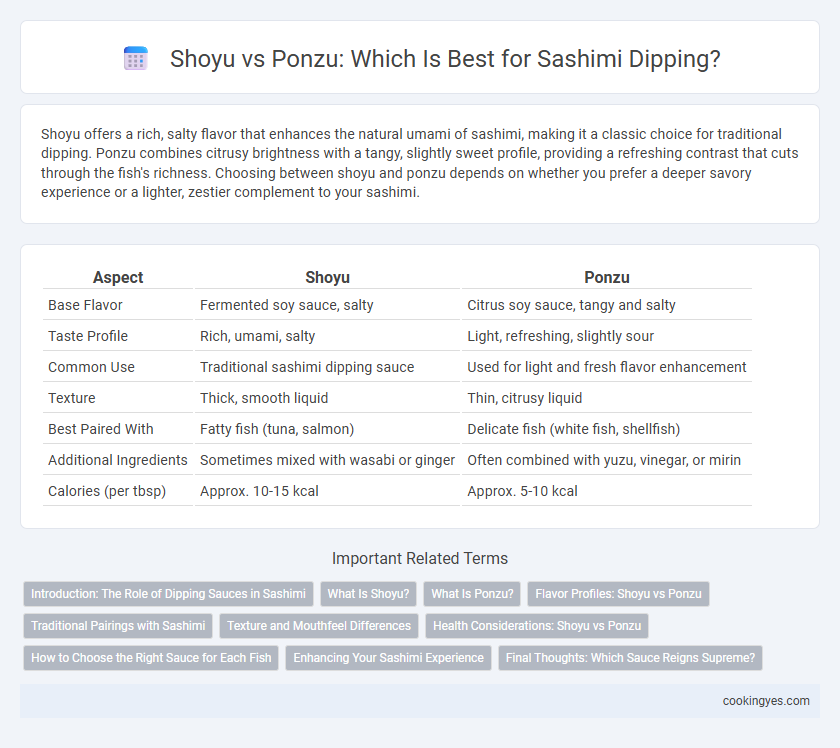 Shoyu vs Ponzu: Which Is Best for Sashimi Dipping?

Shoyu offers a rich, salty flavor that enhances the natural umami of sashimi, making it a classic choice for traditional dipping. Ponzu combines citrusy brightness with a tangy, slightly sweet profile, providing a refreshing contrast that cuts through the fish's richness. Choosing between shoyu and ponzu depends on whether you prefer a deeper savory experience or a lighter, zestier complement to your sashimi.

| Aspect | Shoyu | Ponzu |
|---|---|---|
| Base Flavor | Fermented soy sauce, salty | Citrus soy sauce, tangy and salty |
| Taste Profile | Rich, umami, salty | Light, refreshing, slightly sour |
| Common Use | Traditional sashimi dipping sauce | Used for light and fresh flavor enhancement |
| Texture | Thick, smooth liquid | Thin, citrusy liquid |
| Best Paired With | Fatty fish (tuna, salmon) | Delicate fish (white fish, shellfish) |
| Additional Ingredients | Sometimes mixed with wasabi or ginger | Often combined with yuzu, vinegar, or mirin |
| Calories (per tbsp) | Approx. 10-15 kcal | Approx. 5-10 kcal |

Important Related Terms

Introduction: The Role of Dipping Sauces in Sashimi
What Is Shoyu?
What Is Ponzu?
Flavor Profiles: Shoyu vs Ponzu
Traditional Pairings with Sashimi
Texture and Mouthfeel Differences
Health Considerations: Shoyu vs Ponzu
How to Choose the Right Sauce for Each Fish
Enhancing Your Sashimi Experience
Final Thoughts: Which Sauce Reigns Supreme?

cookingyes.com