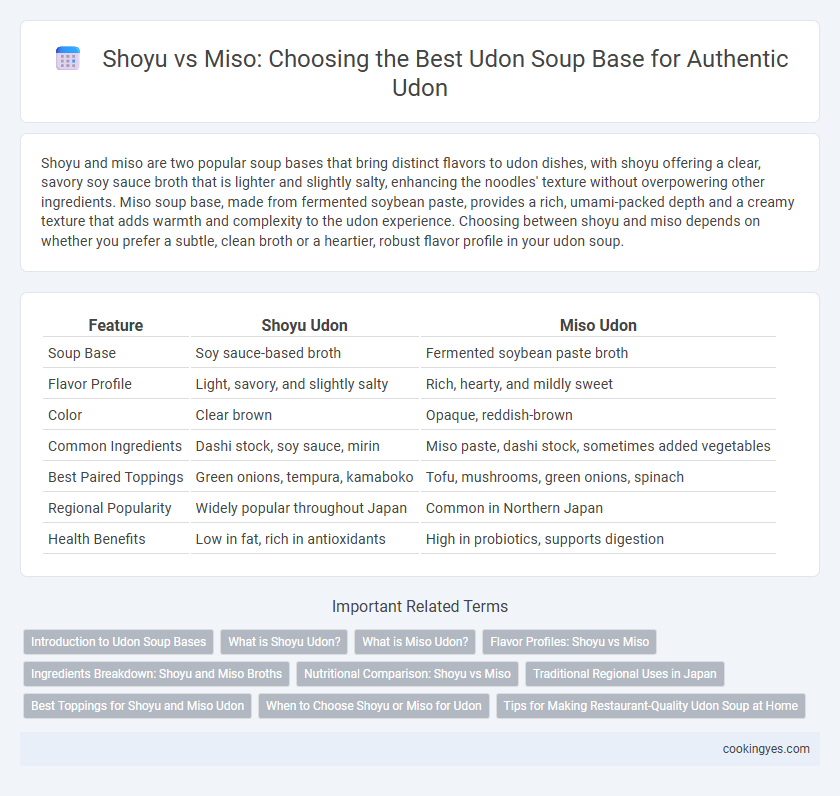 Shoyu vs Miso: Choosing the Best Udon Soup Base for Authentic Udon

Shoyu and miso are two popular soup bases that bring distinct flavors to udon dishes, with shoyu offering a clear, savory soy sauce broth that is lighter and slightly salty, enhancing the noodles' texture without overpowering other ingredients. Miso soup base, made from fermented soybean paste, provides a rich, umami-packed depth and a creamy texture that adds warmth and complexity to the udon experience. Choosing between shoyu and miso depends on whether you prefer a subtle, clean broth or a heartier, robust flavor profile in your udon soup.

| Feature | Shoyu Udon | Miso Udon |
|---|---|---|
| Soup Base | Soy sauce-based broth | Fermented soybean paste broth |
| Flavor Profile | Light, savory, and slightly salty | Rich, hearty, and mildly sweet |
| Color | Clear brown | Opaque, reddish-brown |
| Common Ingredients | Dashi stock, soy sauce, mirin | Miso paste, dashi stock, sometimes added vegetables |
| Best Paired Toppings | Green onions, tempura, kamaboko | Tofu, mushrooms, green onions, spinach |
| Regional Popularity | Widely popular throughout Japan | Common in Northern Japan |
| Health Benefits | Low in fat, rich in antioxidants | High in probiotics, supports digestion |

Important Related Terms

Introduction to Udon Soup Bases
What is Shoyu Udon?
What is Miso Udon?
Flavor Profiles: Shoyu vs Miso
Ingredients Breakdown: Shoyu and Miso Broths
Nutritional Comparison: Shoyu vs Miso
Traditional Regional Uses in Japan
Best Toppings for Shoyu and Miso Udon
When to Choose Shoyu or Miso for Udon
Tips for Making Restaurant-Quality Udon Soup at Home

cookingyes.com