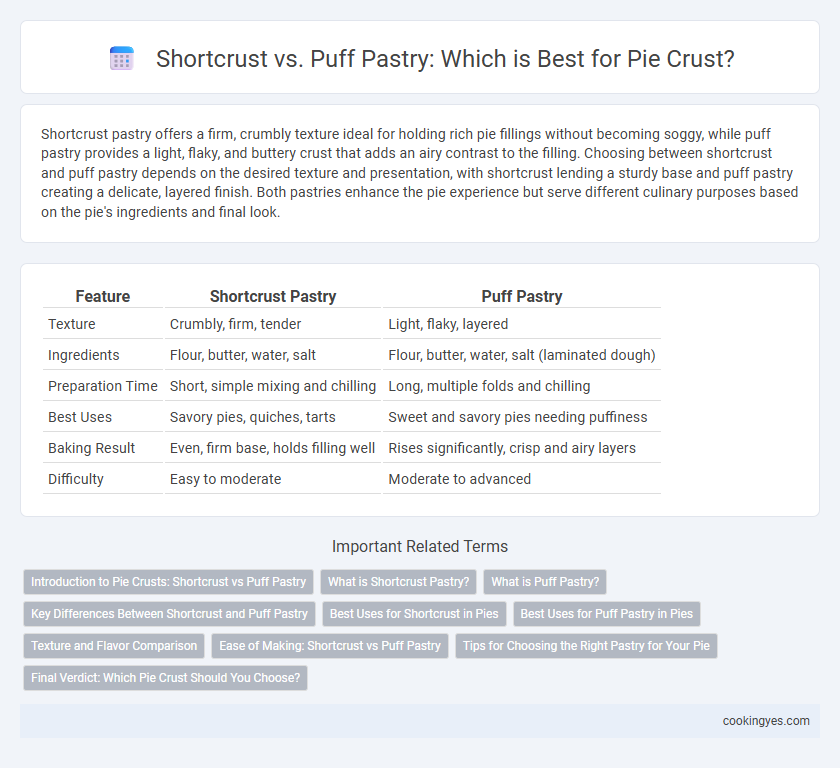 Shortcrust vs. Puff Pastry: Which is Best for Pie Crust?

Shortcrust pastry offers a firm, crumbly texture ideal for holding rich pie fillings without becoming soggy, while puff pastry provides a light, flaky, and buttery crust that adds an airy contrast to the filling. Choosing between shortcrust and puff pastry depends on the desired texture and presentation, with shortcrust lending a sturdy base and puff pastry creating a delicate, layered finish. Both pastries enhance the pie experience but serve different culinary purposes based on the pie's ingredients and final look.

| Feature | Shortcrust Pastry | Puff Pastry |
|---|---|---|
| Texture | Crumbly, firm, tender | Light, flaky, layered |
| Ingredients | Flour, butter, water, salt | Flour, butter, water, salt (laminated dough) |
| Preparation Time | Short, simple mixing and chilling | Long, multiple folds and chilling |
| Best Uses | Savory pies, quiches, tarts | Sweet and savory pies needing puffiness |
| Baking Result | Even, firm base, holds filling well | Rises significantly, crisp and airy layers |
| Difficulty | Easy to moderate | Moderate to advanced |

Important Related Terms

Introduction to Pie Crusts: Shortcrust vs Puff Pastry
What is Shortcrust Pastry?
What is Puff Pastry?
Key Differences Between Shortcrust and Puff Pastry
Best Uses for Shortcrust in Pies
Best Uses for Puff Pastry in Pies
Texture and Flavor Comparison
Ease of Making: Shortcrust vs Puff Pastry
Tips for Choosing the Right Pastry for Your Pie
Final Verdict: Which Pie Crust Should You Choose?

cookingyes.com