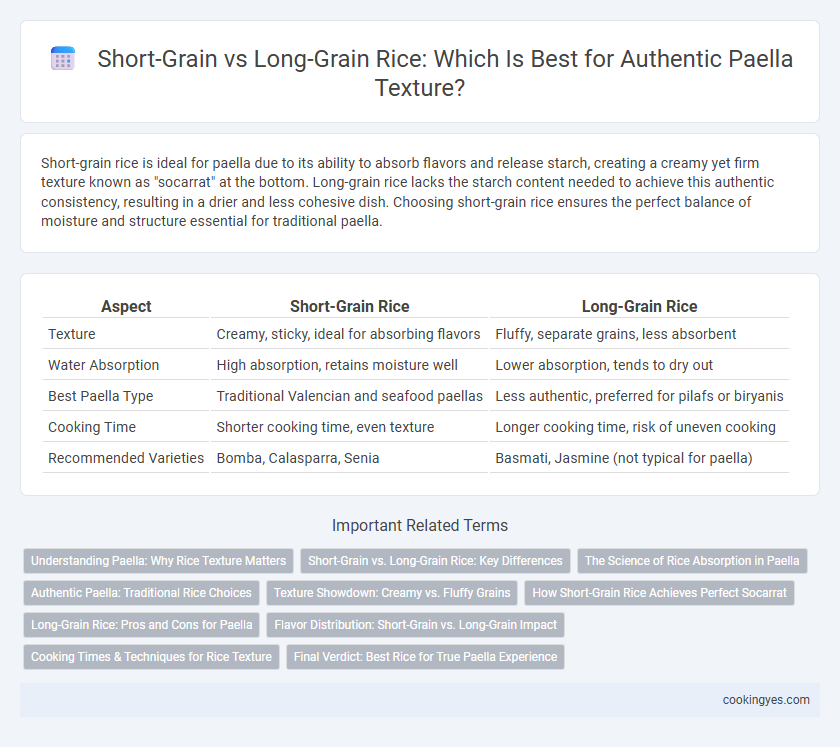 Short-Grain vs Long-Grain Rice: Which Is Best for Authentic Paella Texture?

Short-grain rice is ideal for paella due to its ability to absorb flavors and release starch, creating a creamy yet firm texture known as "socarrat" at the bottom. Long-grain rice lacks the starch content needed to achieve this authentic consistency, resulting in a drier and less cohesive dish. Choosing short-grain rice ensures the perfect balance of moisture and structure essential for traditional paella.

| Aspect | Short-Grain Rice | Long-Grain Rice |
|---|---|---|
| Texture | Creamy, sticky, ideal for absorbing flavors | Fluffy, separate grains, less absorbent |
| Water Absorption | High absorption, retains moisture well | Lower absorption, tends to dry out |
| Best Paella Type | Traditional Valencian and seafood paellas | Less authentic, preferred for pilafs or biryanis |
| Cooking Time | Shorter cooking time, even texture | Longer cooking time, risk of uneven cooking |
| Recommended Varieties | Bomba, Calasparra, Senia | Basmati, Jasmine (not typical for paella) |

Important Related Terms

Understanding Paella: Why Rice Texture Matters
Short-Grain vs. Long-Grain Rice: Key Differences
The Science of Rice Absorption in Paella
Authentic Paella: Traditional Rice Choices
Texture Showdown: Creamy vs. Fluffy Grains
How Short-Grain Rice Achieves Perfect Socarrat
Long-Grain Rice: Pros and Cons for Paella
Flavor Distribution: Short-Grain vs. Long-Grain Impact
Cooking Times & Techniques for Rice Texture
Final Verdict: Best Rice for True Paella Experience

cookingyes.com