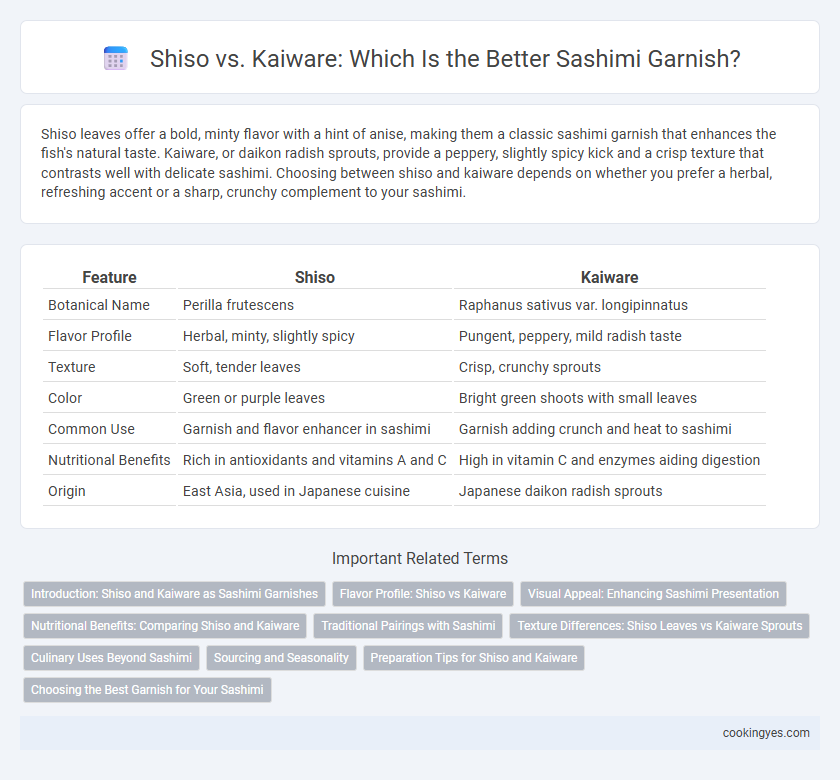 Shiso vs. Kaiware: Which Is the Better Sashimi Garnish?

Shiso leaves offer a bold, minty flavor with a hint of anise, making them a classic sashimi garnish that enhances the fish's natural taste. Kaiware, or daikon radish sprouts, provide a peppery, slightly spicy kick and a crisp texture that contrasts well with delicate sashimi. Choosing between shiso and kaiware depends on whether you prefer a herbal, refreshing accent or a sharp, crunchy complement to your sashimi.

| Feature | Shiso | Kaiware |
|---|---|---|
| Botanical Name | Perilla frutescens | Raphanus sativus var. longipinnatus |
| Flavor Profile | Herbal, minty, slightly spicy | Pungent, peppery, mild radish taste |
| Texture | Soft, tender leaves | Crisp, crunchy sprouts |
| Color | Green or purple leaves | Bright green shoots with small leaves |
| Common Use | Garnish and flavor enhancer in sashimi | Garnish adding crunch and heat to sashimi |
| Nutritional Benefits | Rich in antioxidants and vitamins A and C | High in vitamin C and enzymes aiding digestion |
| Origin | East Asia, used in Japanese cuisine | Japanese daikon radish sprouts |

Important Related Terms

Introduction: Shiso and Kaiware as Sashimi Garnishes
Flavor Profile: Shiso vs Kaiware
Visual Appeal: Enhancing Sashimi Presentation
Nutritional Benefits: Comparing Shiso and Kaiware
Traditional Pairings with Sashimi
Texture Differences: Shiso Leaves vs Kaiware Sprouts
Culinary Uses Beyond Sashimi
Sourcing and Seasonality
Preparation Tips for Shiso and Kaiware
Choosing the Best Garnish for Your Sashimi

cookingyes.com