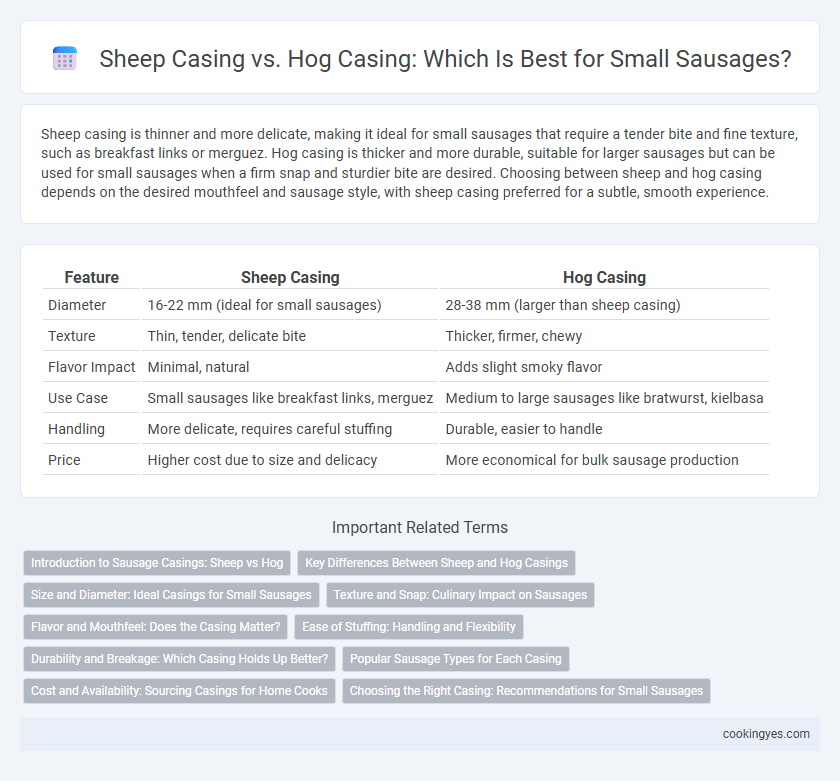 Sheep Casing vs. Hog Casing: Which Is Best for Small Sausages?

Sheep casing is thinner and more delicate, making it ideal for small sausages that require a tender bite and fine texture, such as breakfast links or merguez. Hog casing is thicker and more durable, suitable for larger sausages but can be used for small sausages when a firm snap and sturdier bite are desired. Choosing between sheep and hog casing depends on the desired mouthfeel and sausage style, with sheep casing preferred for a subtle, smooth experience.

| Feature | Sheep Casing | Hog Casing |
|---|---|---|
| Diameter | 16-22 mm (ideal for small sausages) | 28-38 mm (larger than sheep casing) |
| Texture | Thin, tender, delicate bite | Thicker, firmer, chewy |
| Flavor Impact | Minimal, natural | Adds slight smoky flavor |
| Use Case | Small sausages like breakfast links, merguez | Medium to large sausages like bratwurst, kielbasa |
| Handling | More delicate, requires careful stuffing | Durable, easier to handle |
| Price | Higher cost due to size and delicacy | More economical for bulk sausage production |

Important Related Terms

Introduction to Sausage Casings: Sheep vs Hog
Key Differences Between Sheep and Hog Casings
Size and Diameter: Ideal Casings for Small Sausages
Texture and Snap: Culinary Impact on Sausages
Flavor and Mouthfeel: Does the Casing Matter?
Ease of Stuffing: Handling and Flexibility
Durability and Breakage: Which Casing Holds Up Better?
Popular Sausage Types for Each Casing
Cost and Availability: Sourcing Casings for Home Cooks
Choosing the Right Casing: Recommendations for Small Sausages

cookingyes.com